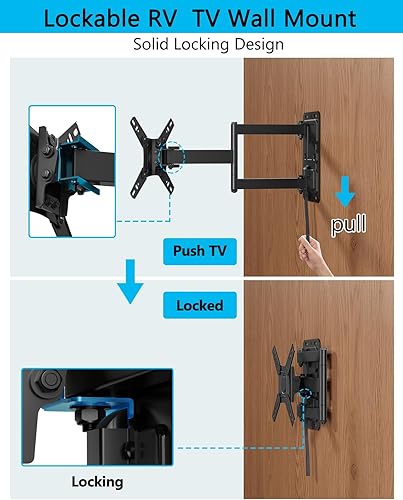 Lockable RV TV Wall Mount

Solid Locking Design

pull

Push TV

Locked

Locking