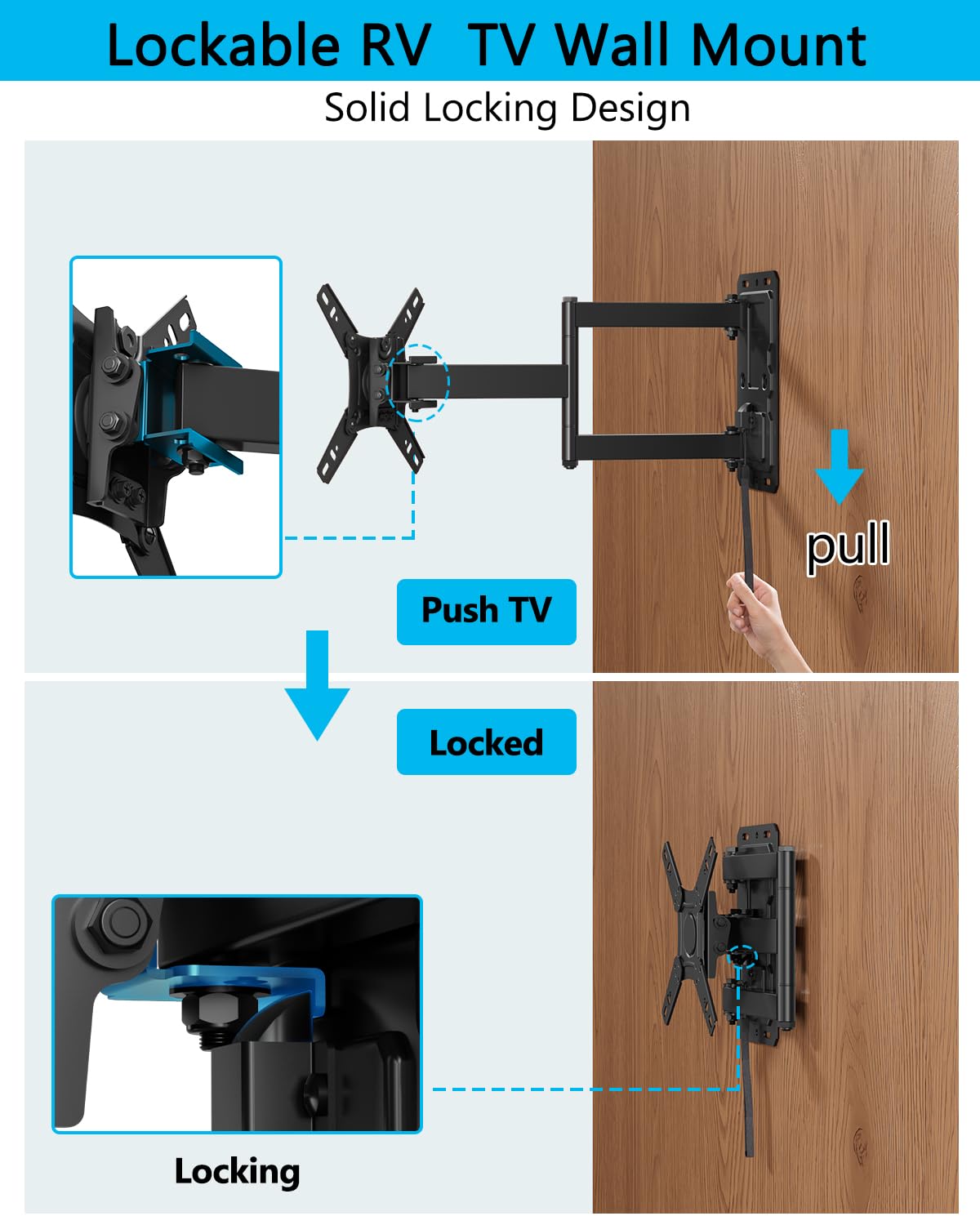 Lockable RV TV Wall Mount

Solid Locking Design

pull

Push TV

Locked

Locking