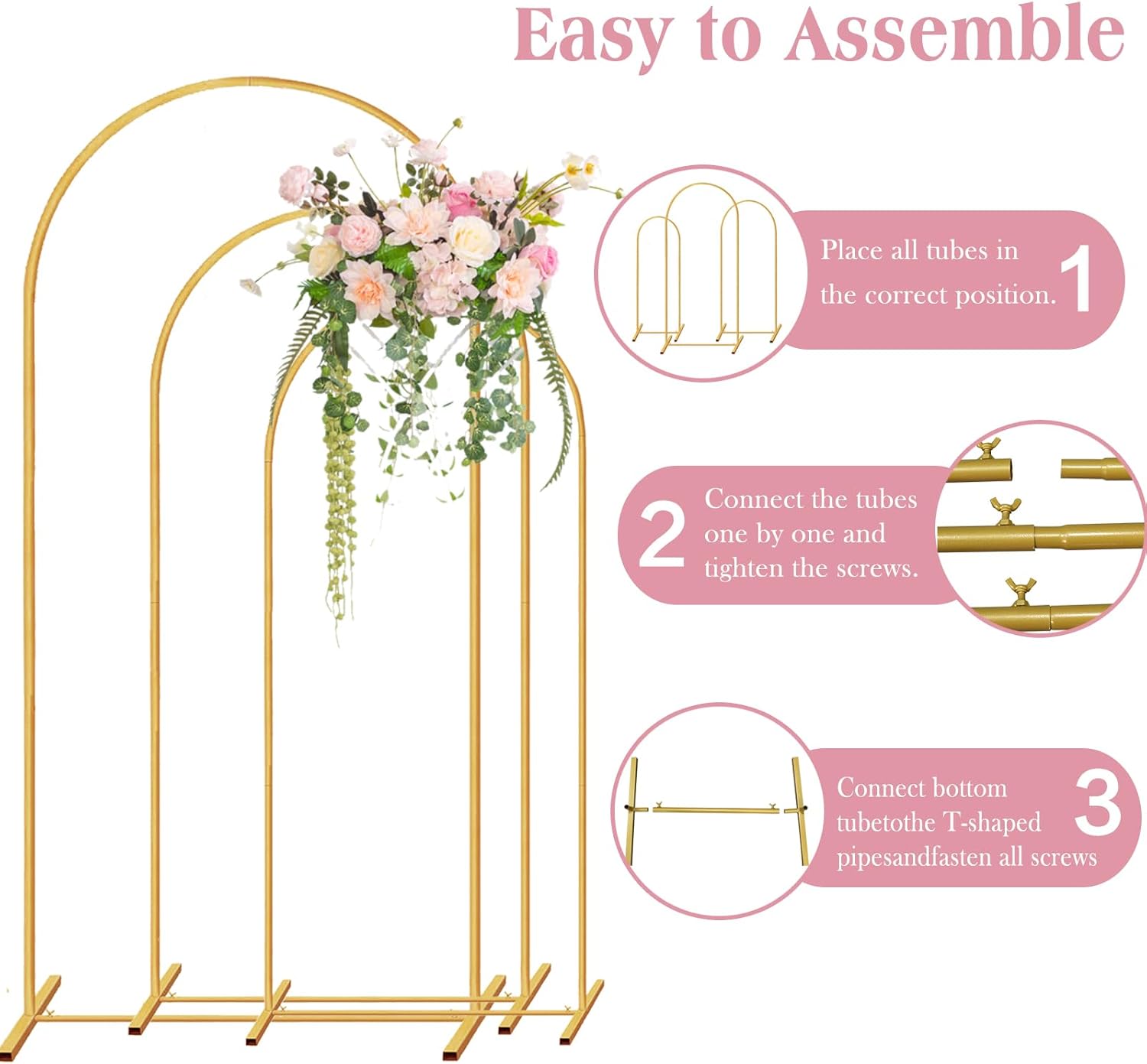 Easy to Assemble

Place all tubes in the correct position.

1

2

Connect the tubes one by one and tighten the screws.

Connect bottom tubetothe T-shaped pipesandfasten all screws

3