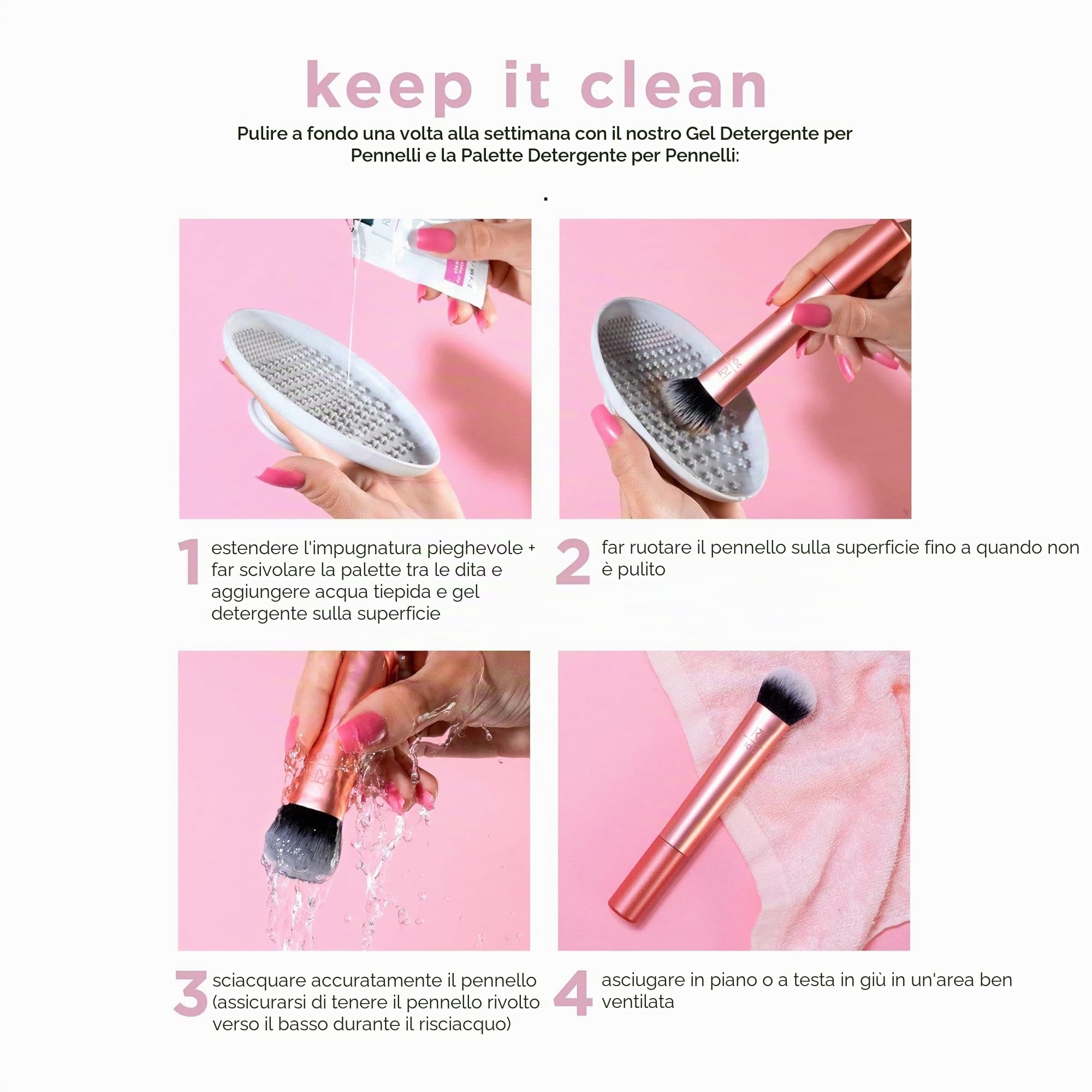 keep it clean

Pulire a fondo una volta alla settimana con il nostro Gel Detergente per Pennelli e la Palette Detergente per Pennelli:

.

1 estendere l'impugnatura pieghevole + far scivolare la palette tra le dita e aggiungere acqua tiepida e gel detergente sulla superficie

2 far ruotare il pennello sulla superficie fino a quando non è pulito

3 sciacquare accuratamente il pennello (assicurarsi di tenere il pennello rivolto verso il basso durante il risciacquo)

4 asciugare in piano o a testa in giù in un'area ben ventilata