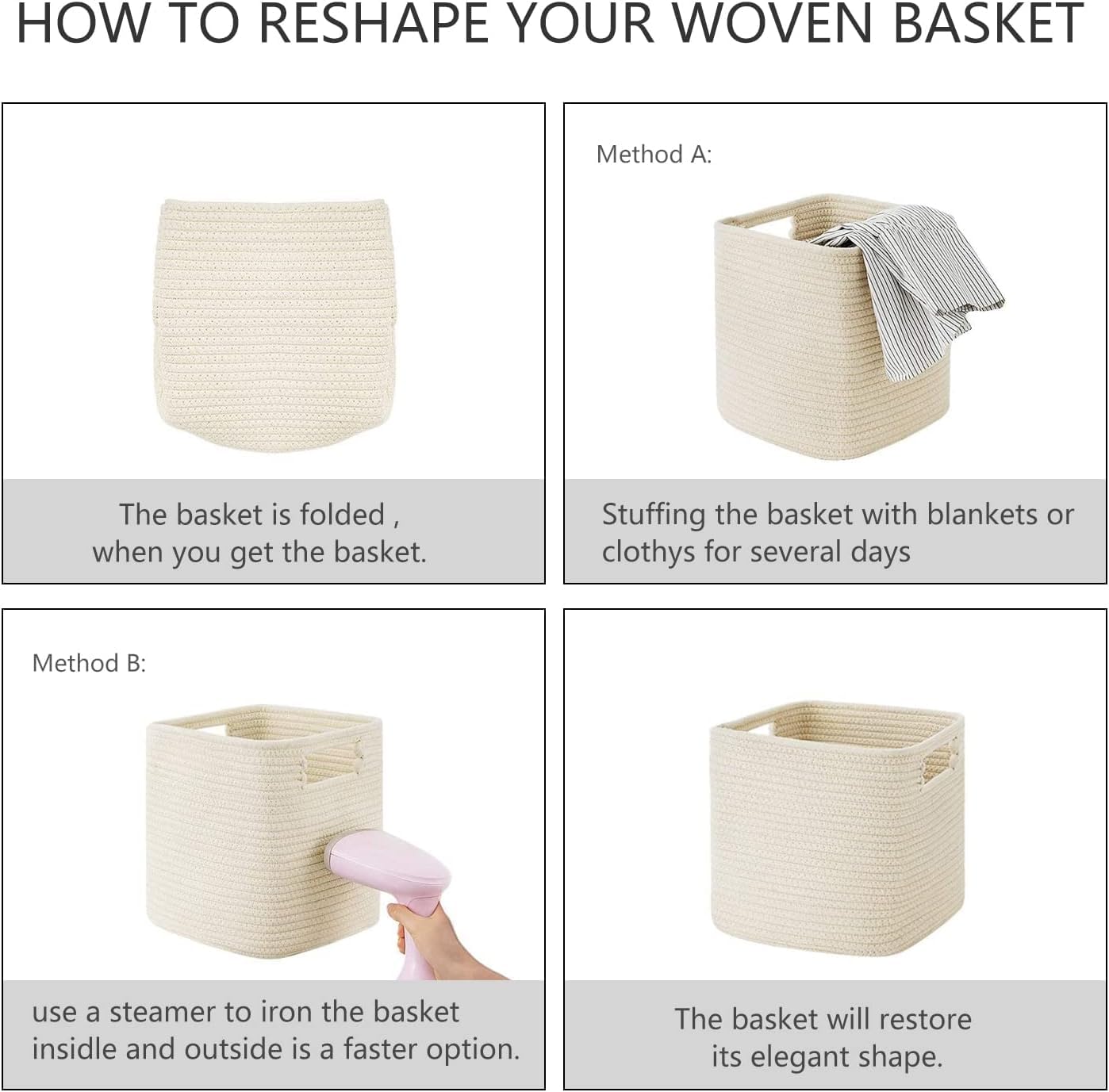 HOW TO RESHAPE YOUR WOVEN BASKET

The basket is folded , when you get the basket.

Method A:

Stuffing the basket with blankets or clothys for several days

Method B:

use a steamer to iron the basket insidle and outside is a faster option.

The basket will restore its elegant shape.