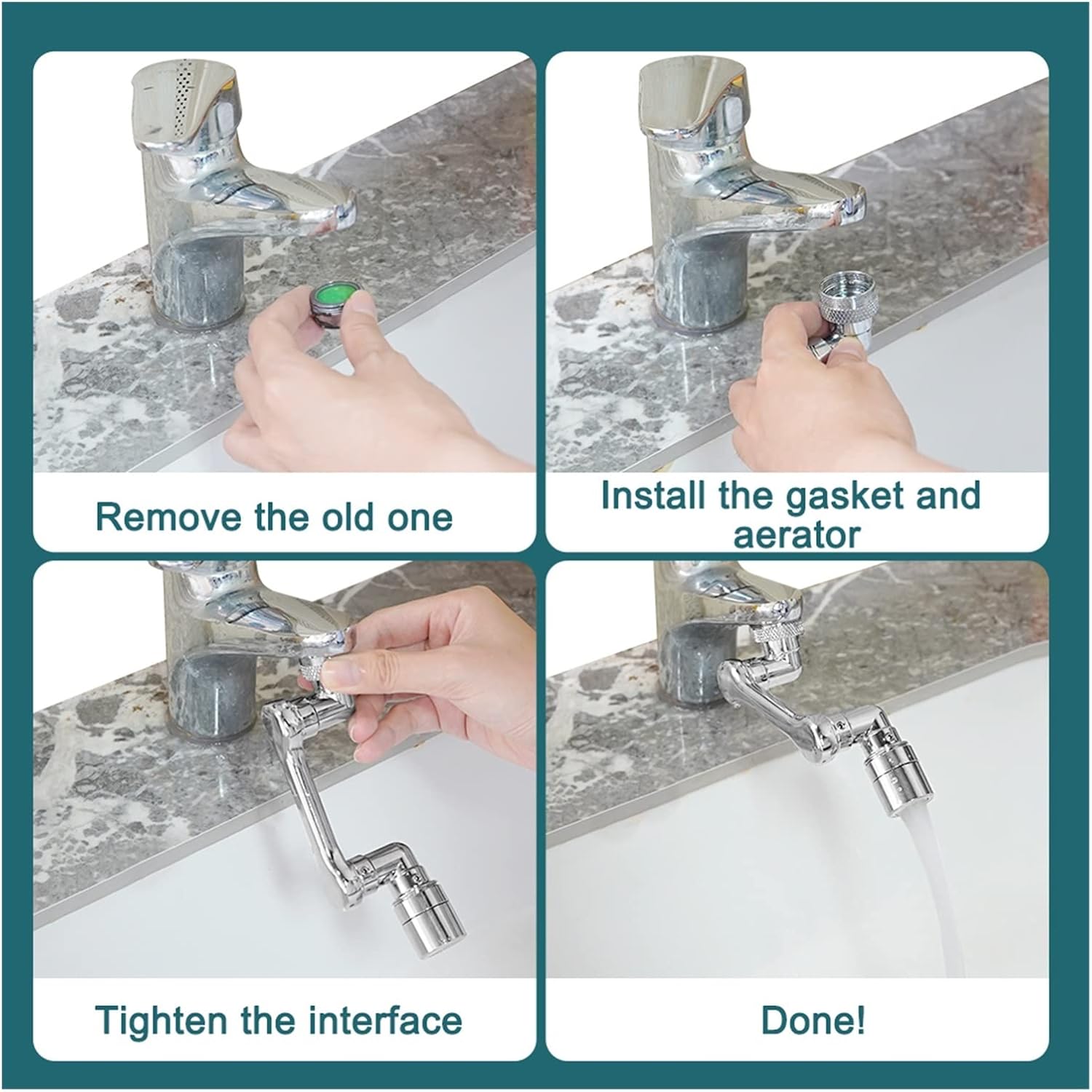 Remove the old one

Install the gasket and aerator

Tighten the interface

Done!