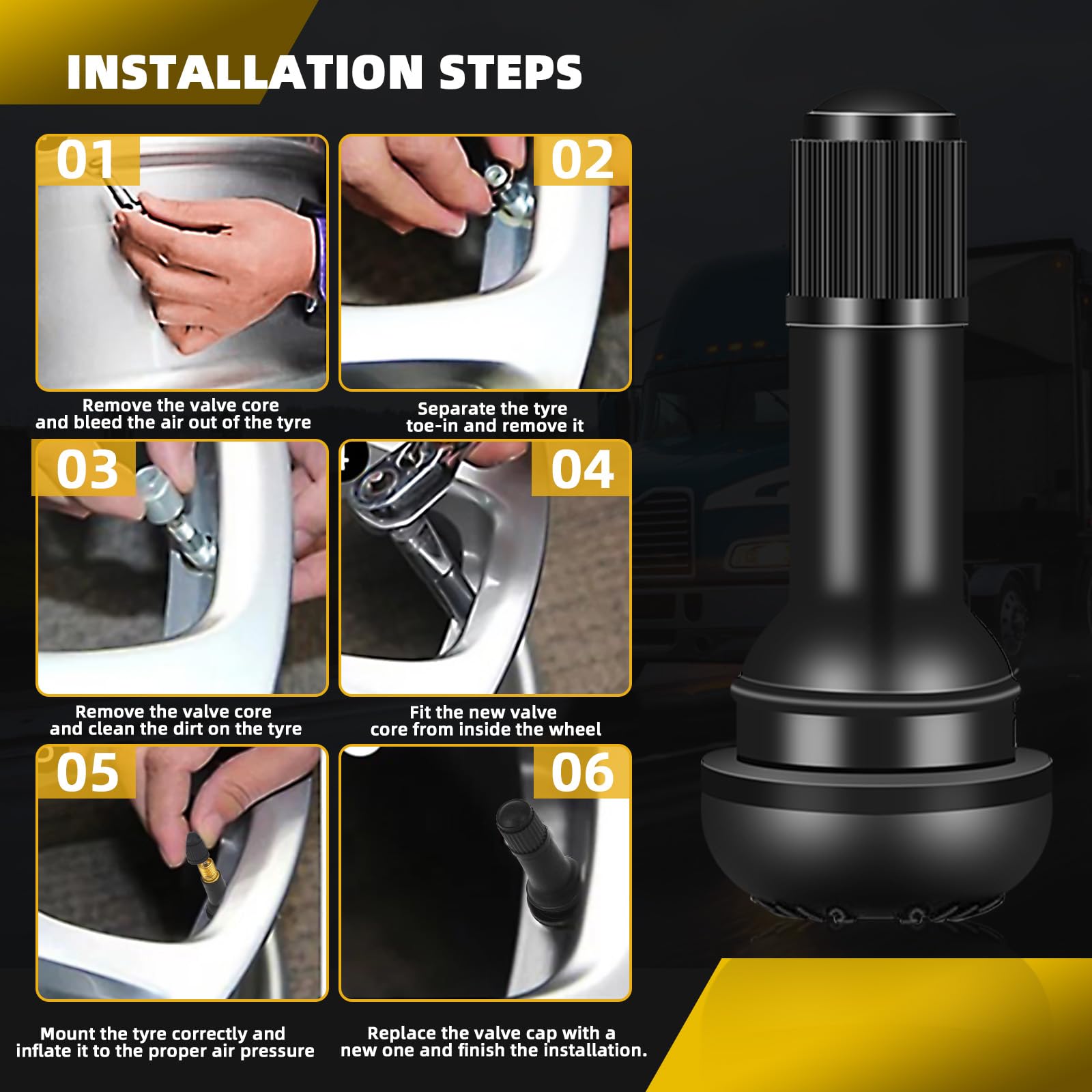 INSTALLATION STEPS

01

Remove the valve core and bleed the air out of the tyre

02

Separate the tyre toe-in and remove it

03

Remove the valve core and clean the dirt on the tyre

04

Fit the new valve core from inside the wheel

05

Mount the tyre correctly and inflate it to the proper air pressure

06

Replace the valve cap with a new one and finish the installation.