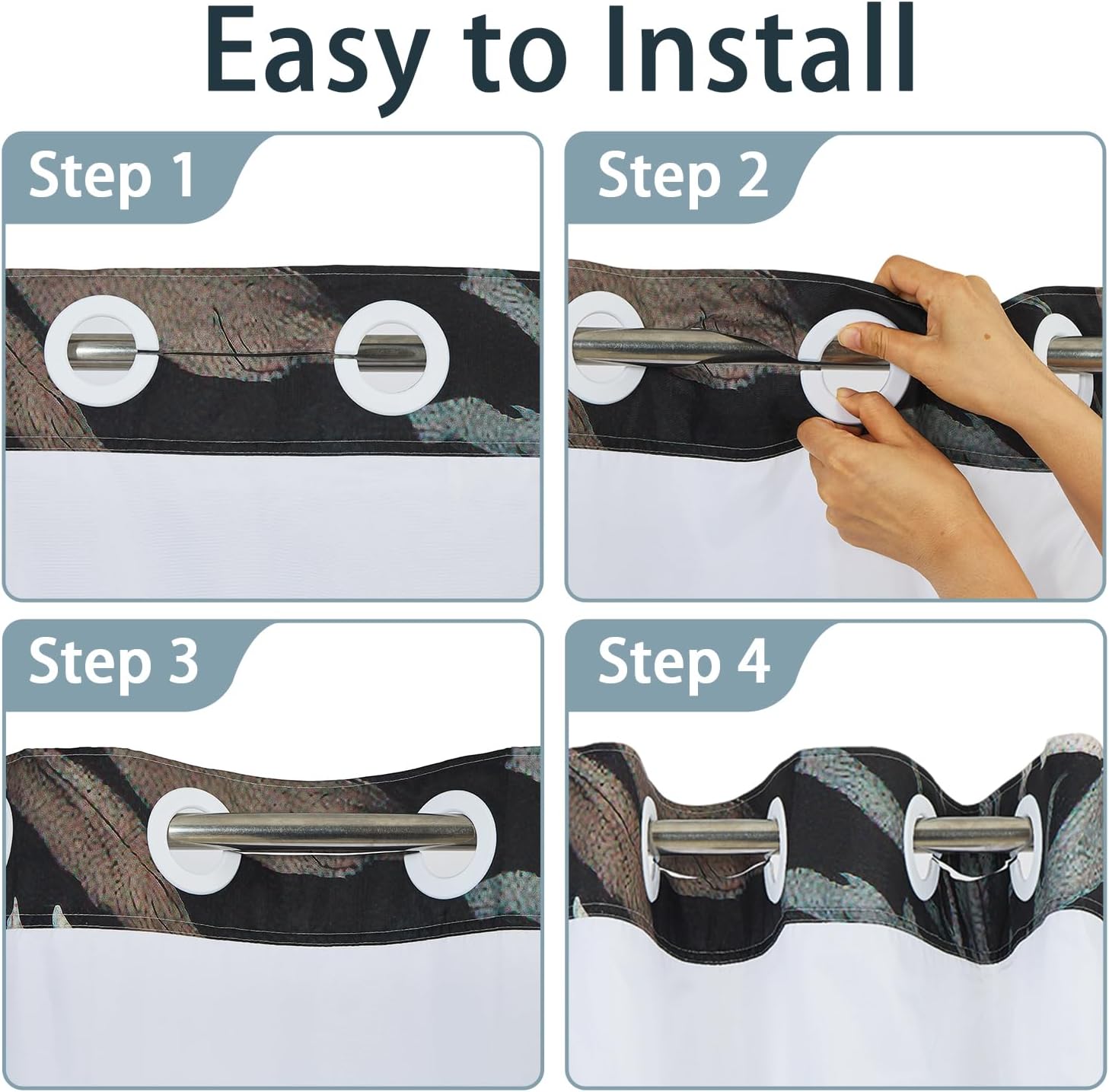 Easy to Install

Step 1

Step 2

Step 3

Step 4