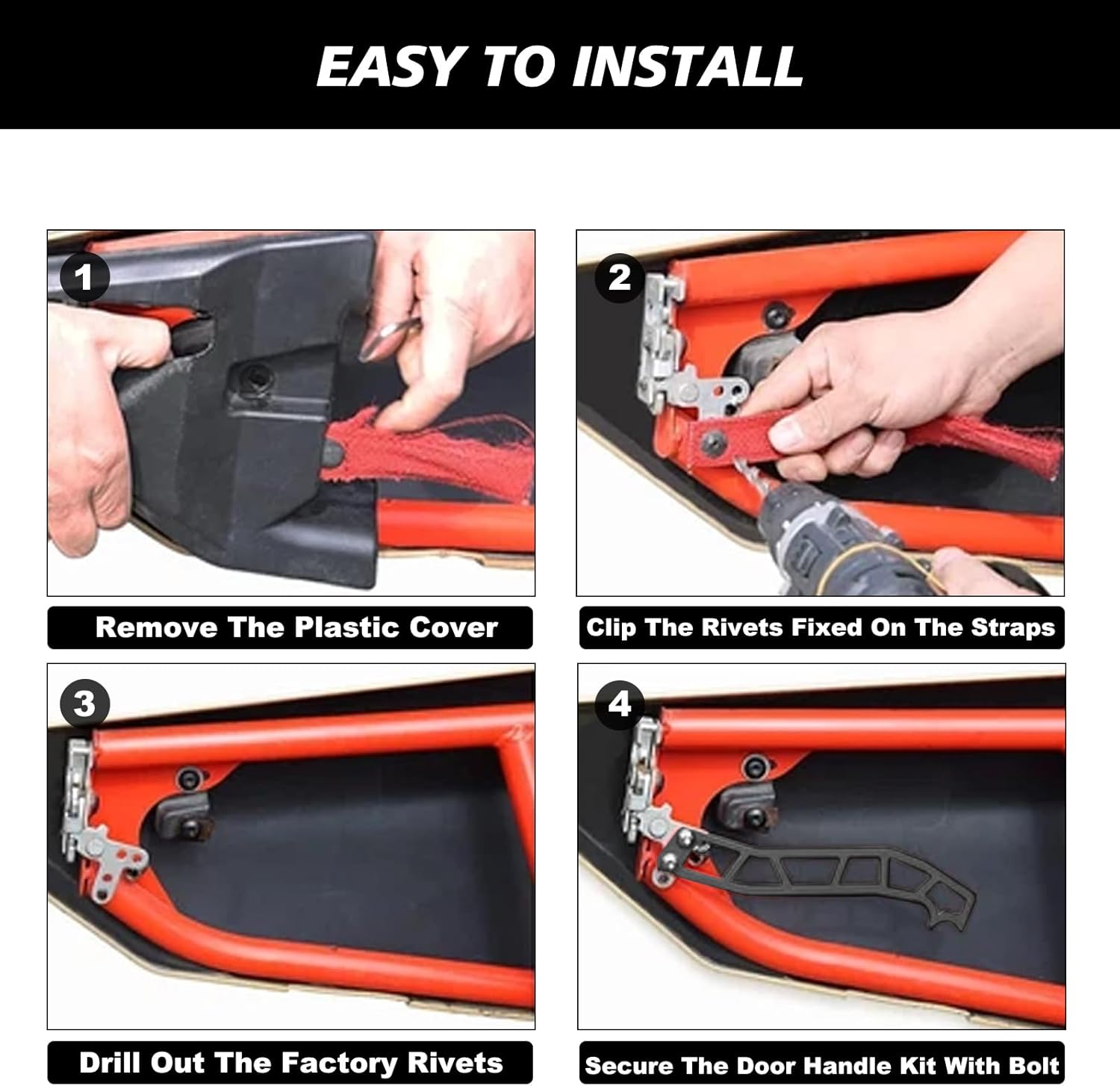 EASY TO INSTALL

1

Remove The Plastic Cover

2

Clip The Rivets Fixed On The Straps

3

Drill Out The Factory Rivets

4

Secure The Door Handle Kit With Bolt