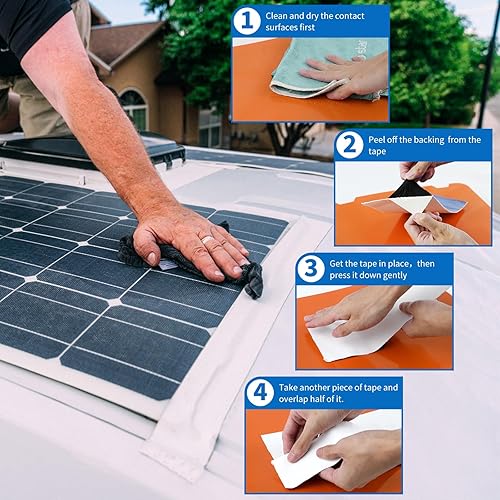 1 Clean and dry the contact surfaces first

2 Peel off the backing from the tape

3 Get the tape in place，then press it down gently

4 Take another piece of tape and overlap half of it.