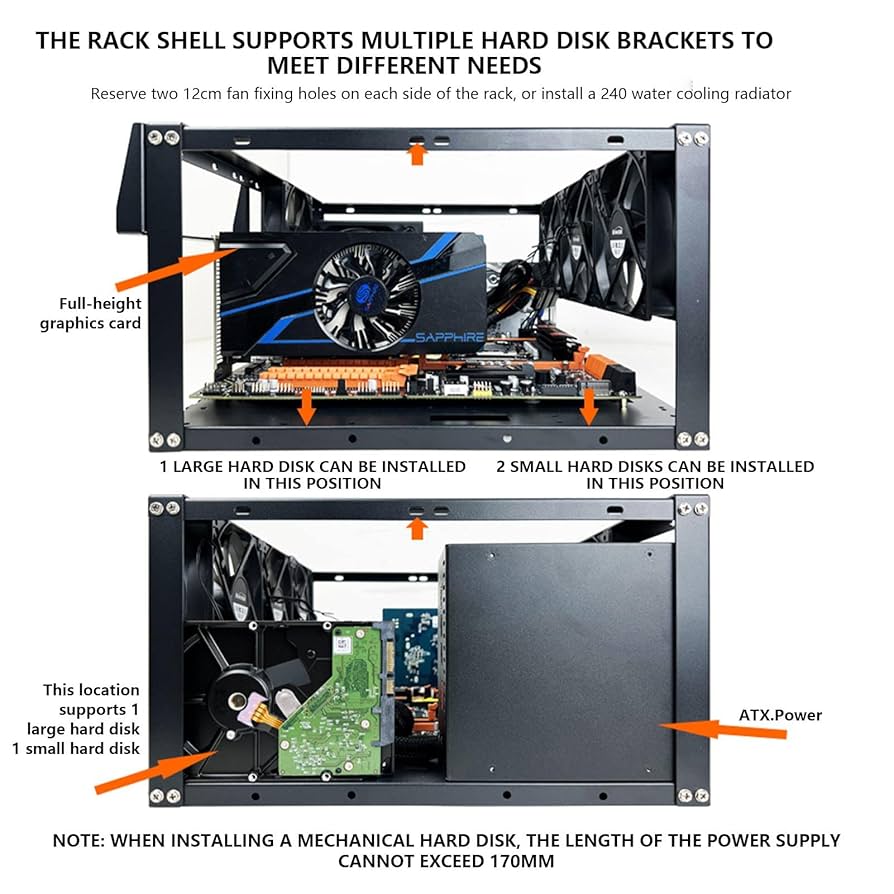 THE RACK SHELL SUPPORTS MULTIPLE HARD DISK BRACKETS TO MEET DIFFERENT NEEDS

Reserve two 12cm fan fixing holes on each side of the rack, or install a 240 water cooling radiator

Full-height graphics card

SAPPHIRE

1 LARGE HARD DISK CAN BE INSTALLED IN THIS POSITION

2 SMALL HARD DISKS CAN BE INSTALLED IN THIS POSITION

This location supports 1 large hard disk 1 small hard disk

ATX.Power

NOTE: WHEN INSTALLING A MECHANICAL HARD DISK, THE LENGTH OF THE POWER SUPPLY CANNOT EXCEED 170MM