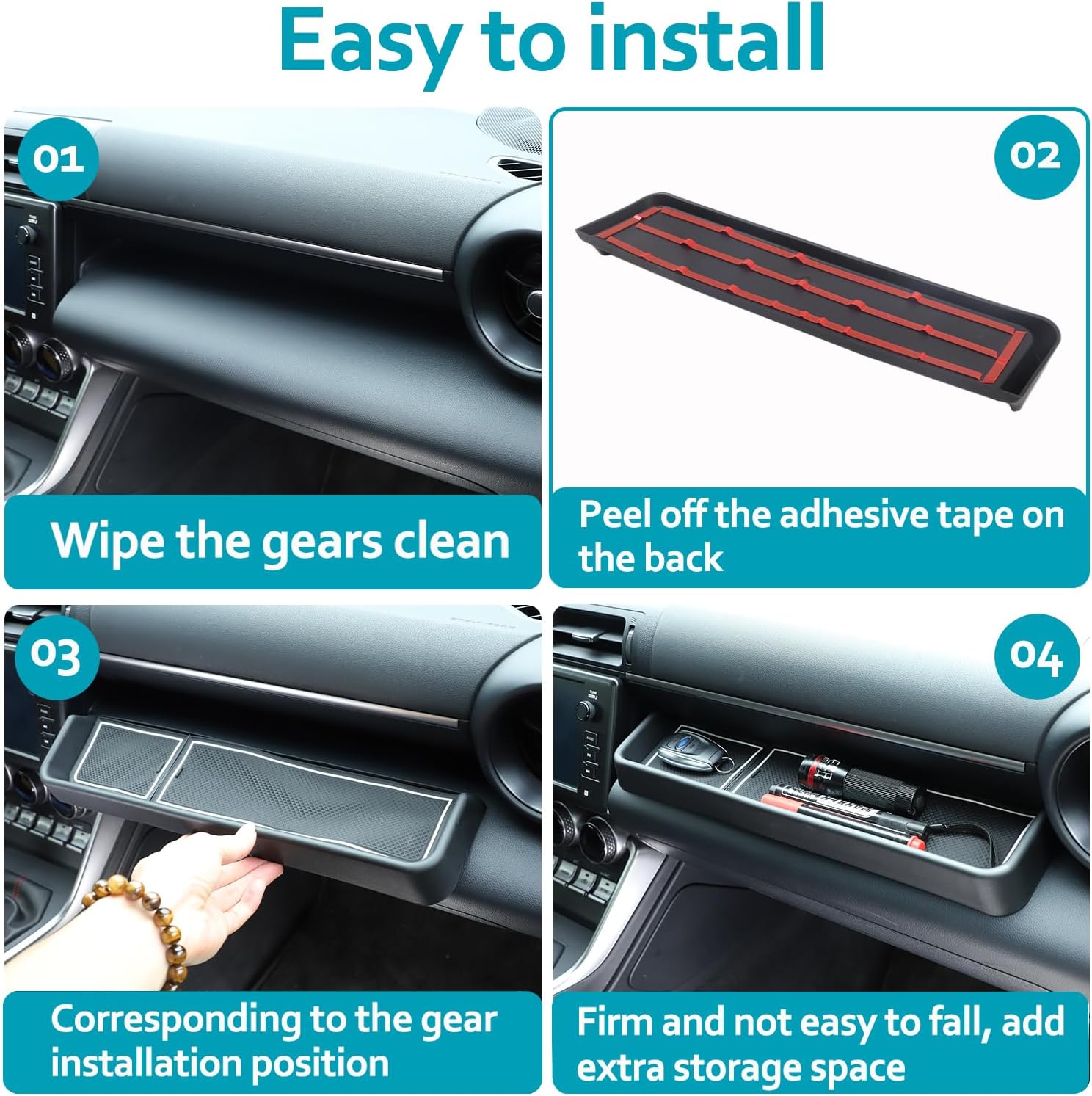 Easy to install

01

Wipe the gears clean

02

Peel off the adhesive tape on the back

03

Corresponding to the gear installation position

04

Firm and not easy to fall, add extra storage space