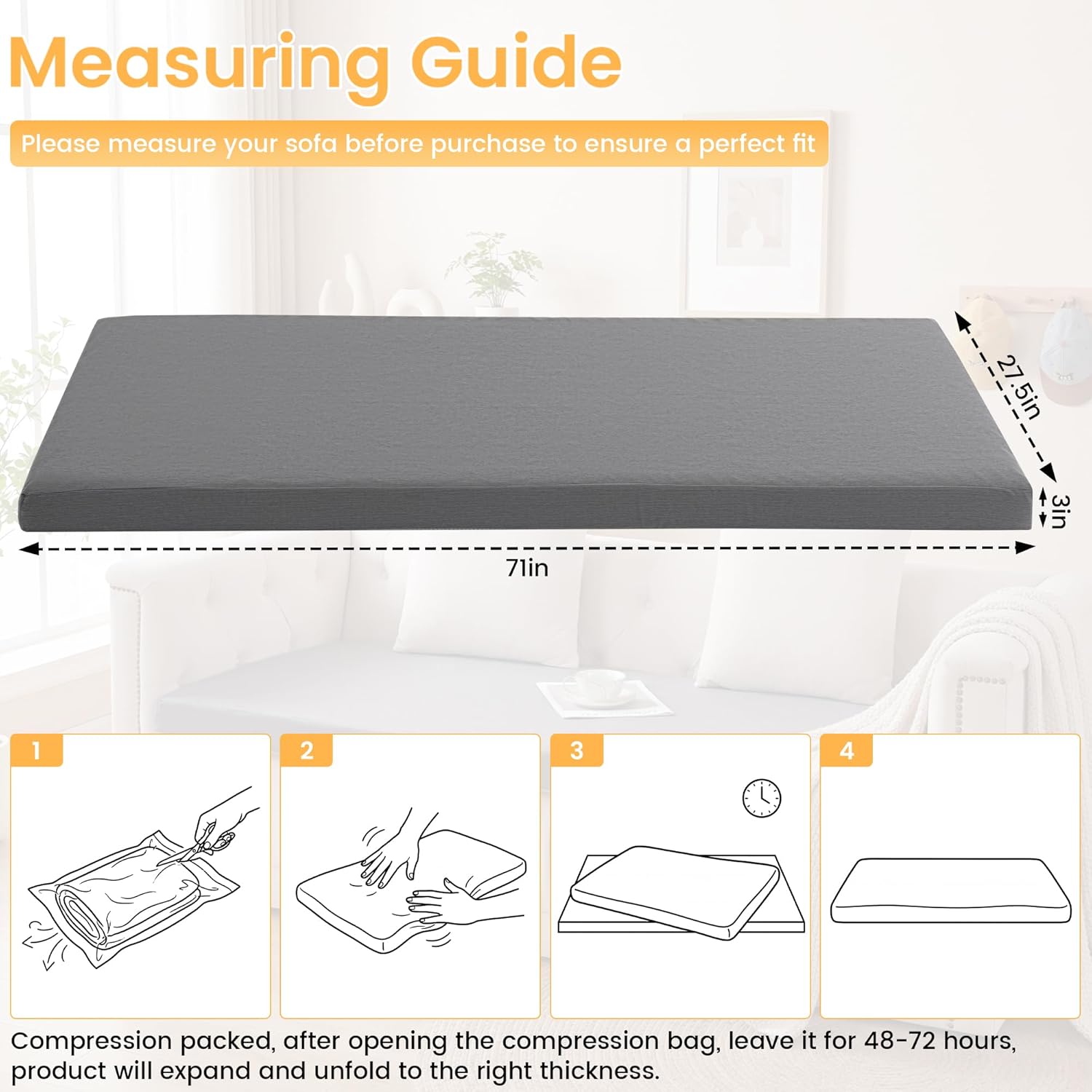 Measuring Guide

Please measure your sofa before purchase to ensure a perfect fit

27.5in

3in

71in

1

2

3

4

Compression packed, after opening the compression bag, leave it for 48-72 hours, product will expand and unfold to the right thickness.