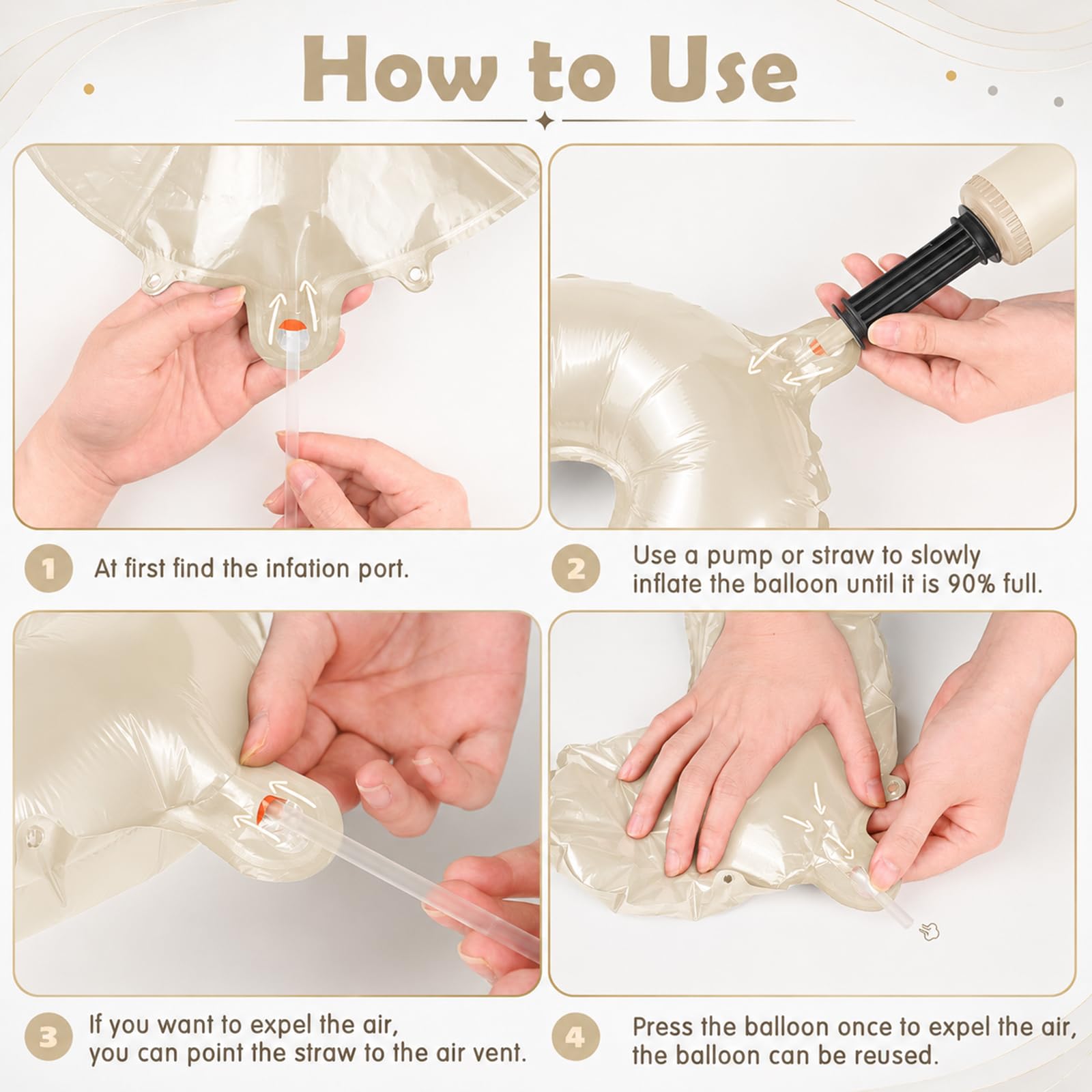 How to Use

1 At first find the infation port.

2 Use a pump or straw to slowly inflate the balloon until it is 90% full.

3 If you want to expel the air, you can point the straw to the air vent.

4 Press the balloon once to expel the air, the balloon can be reused.