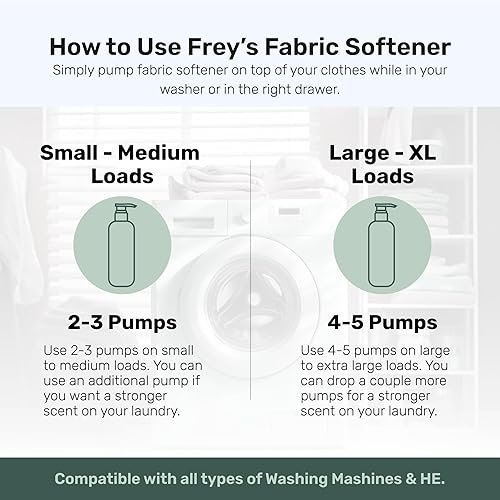 How to Use Frey's Fabric Softener

Simply pump fabric softener on top of your clothes while in your washer or in the right drawer.

Small - Medium Loads

2-3 Pumps

Use 2-3 pumps on small to medium loads. You can use an additional pump if you want a stronger scent on your laundry.

Large - XL Loads

4-5 Pumps

Use 4-5 pumps on large to extra large loads. You can drop a couple more pumps for a stronger scent on your laundry.

Compatible with all types of Washing Mashines & HE.