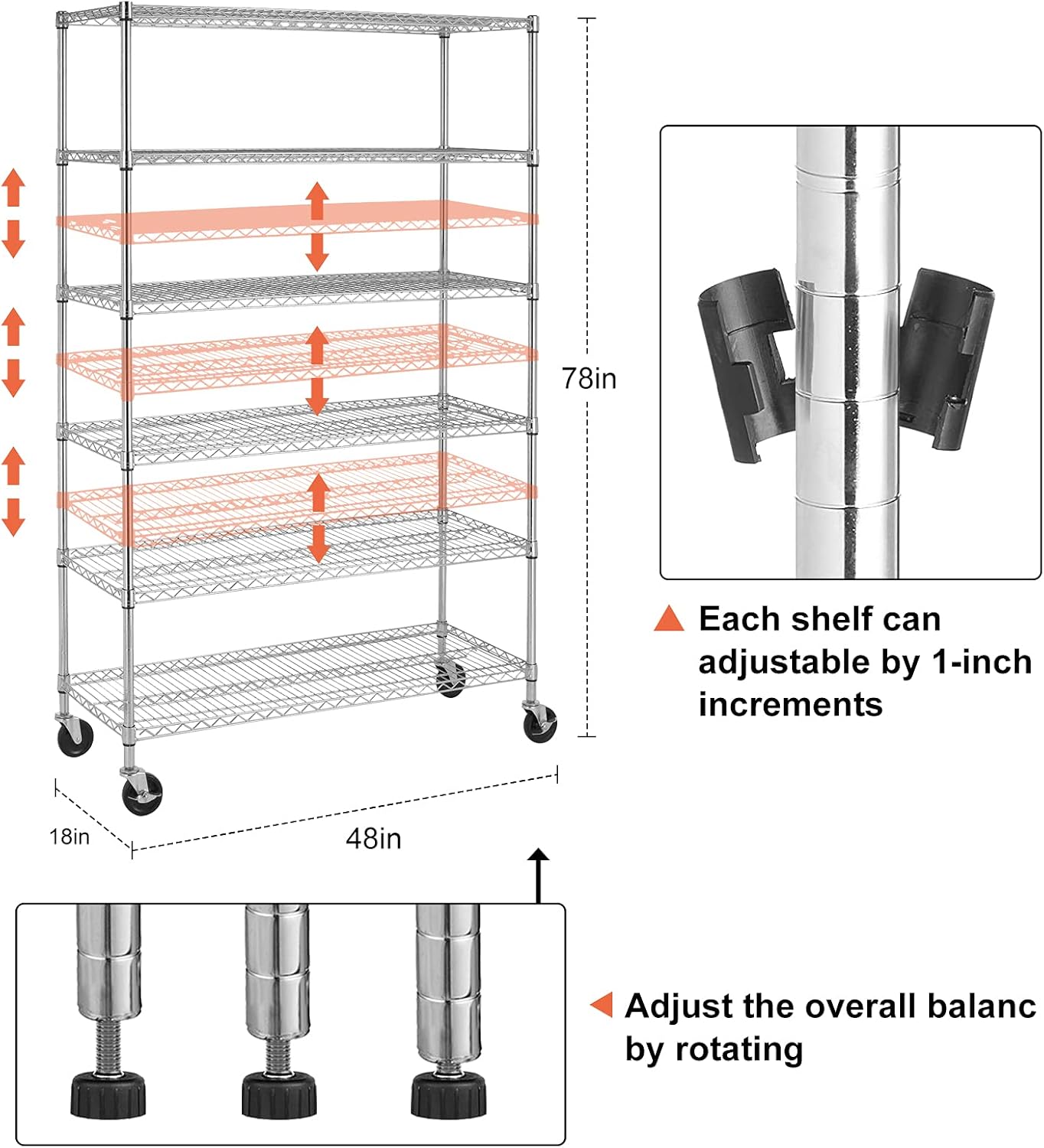 78in

18in

48in

Each shelf can adjustable by 1-inch increments

Adjust the overall balanc by rotating