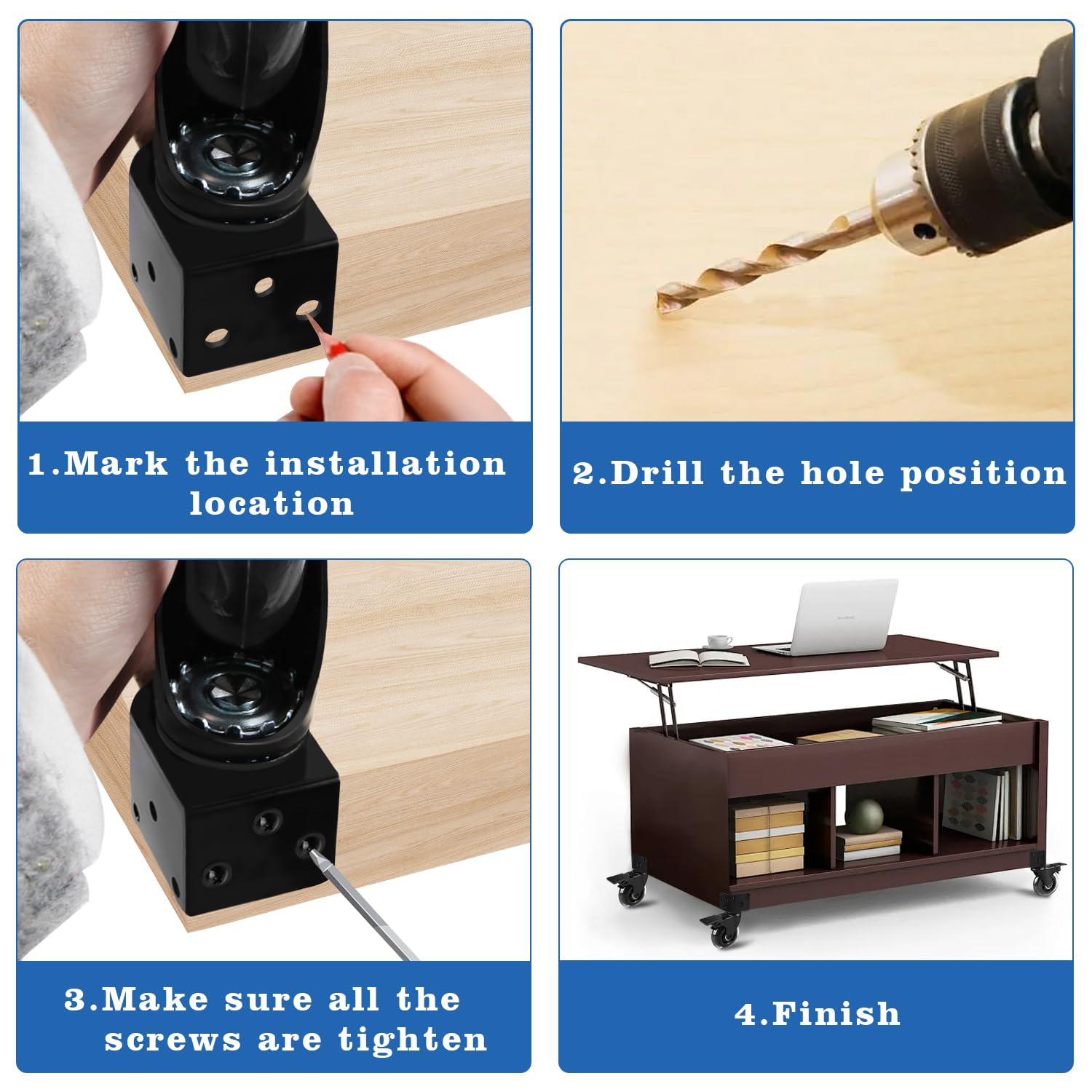 1.Mark the installation location

2.Drill the hole position

3.Make sure all the screws are tighten

4.Finish