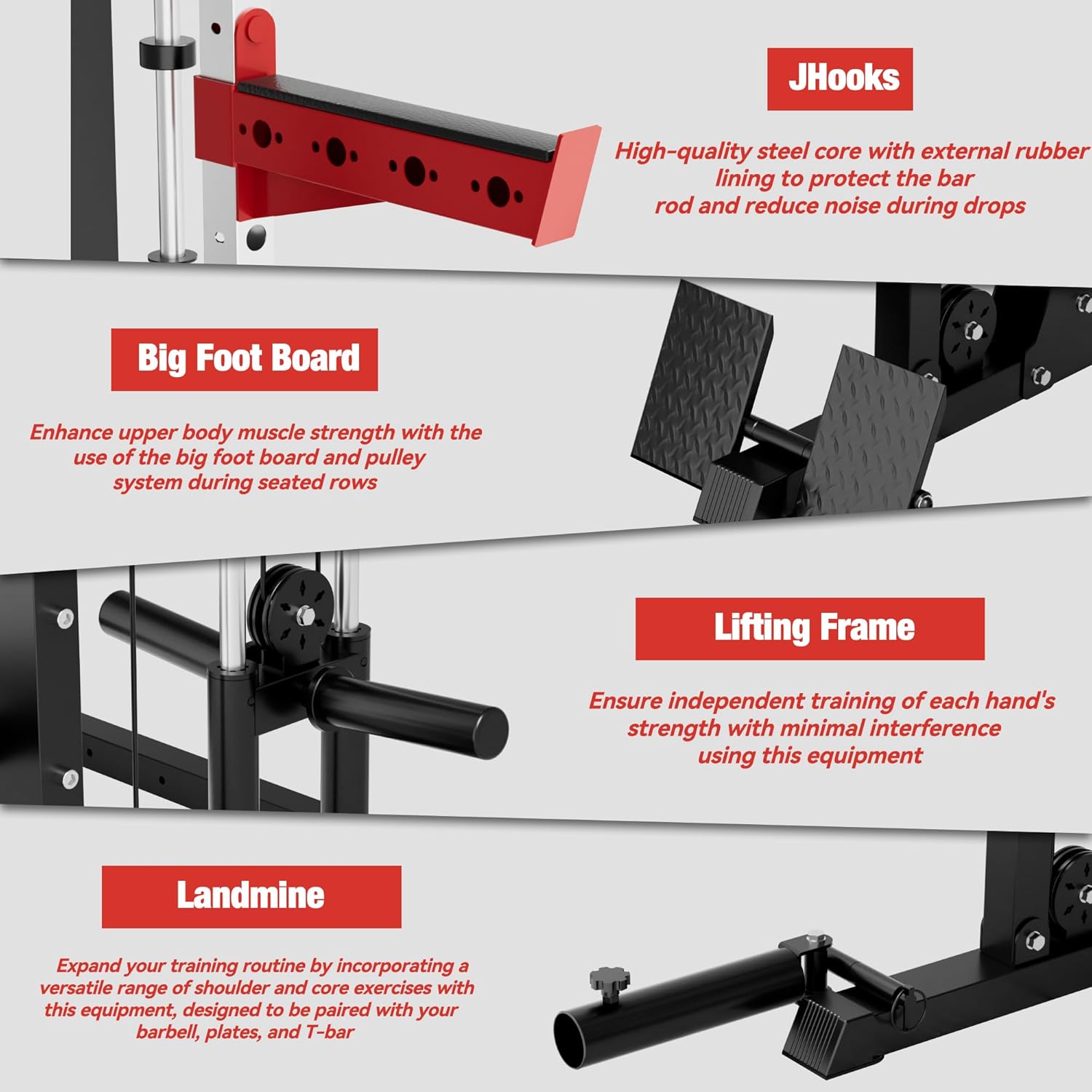 JHooks

High-quality steel core with external rubber lining to protect the bar rod and reduce noise during drops

Big Foot Board

Enhance upper body muscle strength with the use of the big foot board and pulley system during seated rows

Lifting Frame

Ensure independent training of each hand's strength with minimal interference using this equipment

Landmine

Expand your training routine by incorporating a versatile range of shoulder and core exercises with this equipment, designed to be paired with your barbell, plates, and T-bar