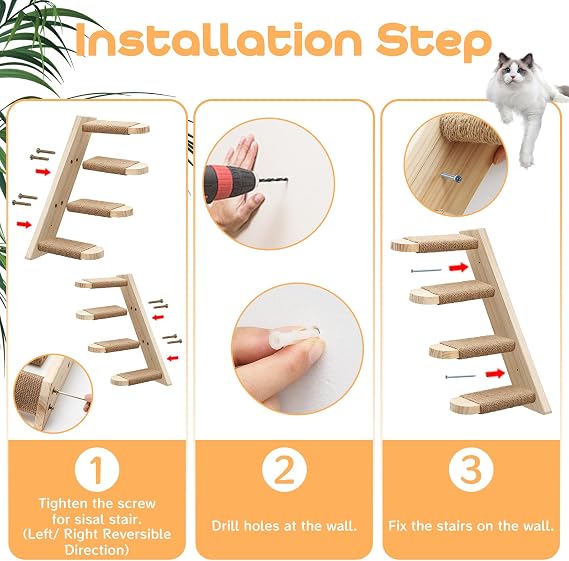 Installation Step

1

Tighten the screw for sisal stair. (Left/ Right Reversible Direction)

2

Drill holes at the wall.

3

Fix the stairs on the wall.