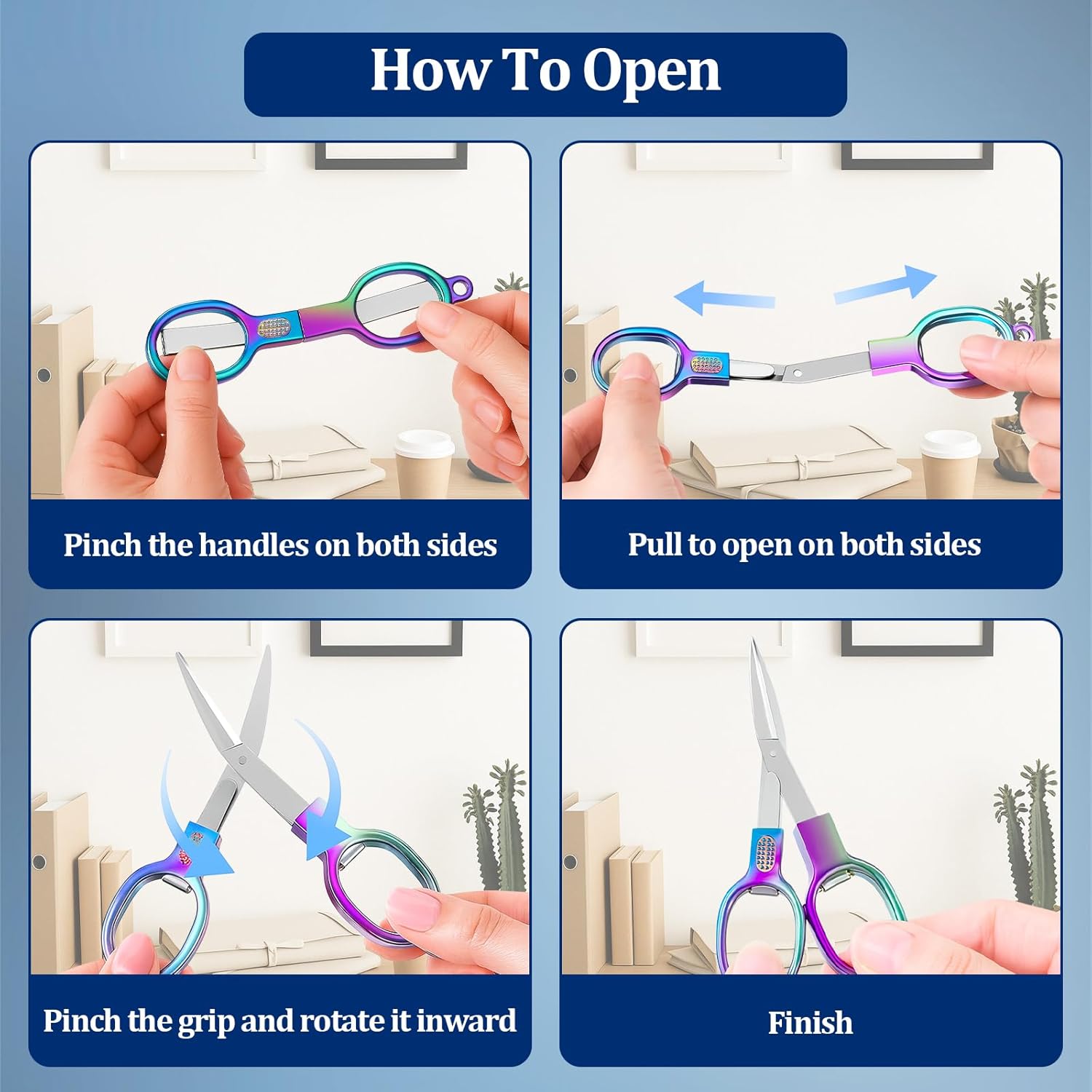 How To Open

Pinch the handles on both sides

Pull to open on both sides

Pinch the grip and rotate it inward

Finish