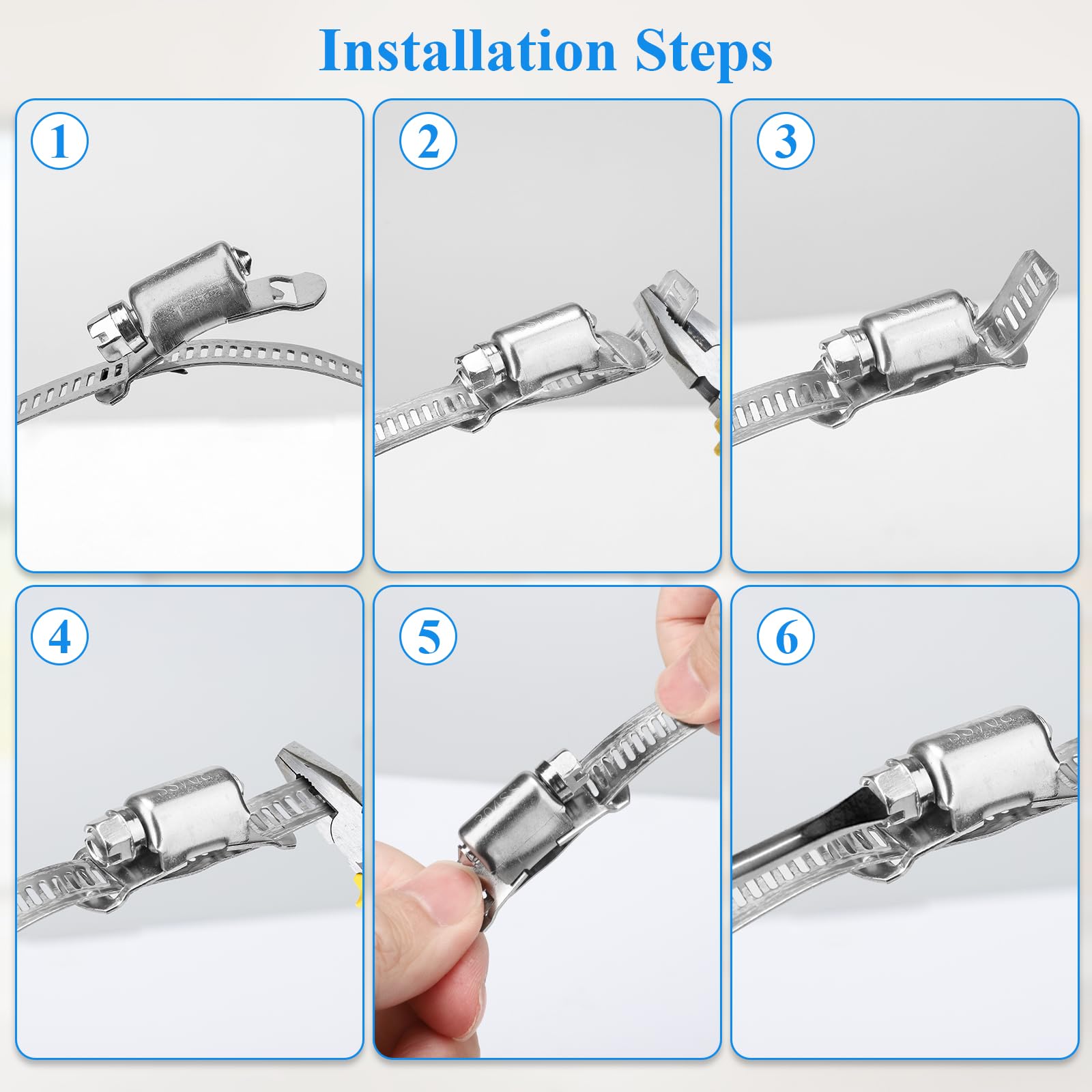 Installation Steps

1

2

3

4

5

6