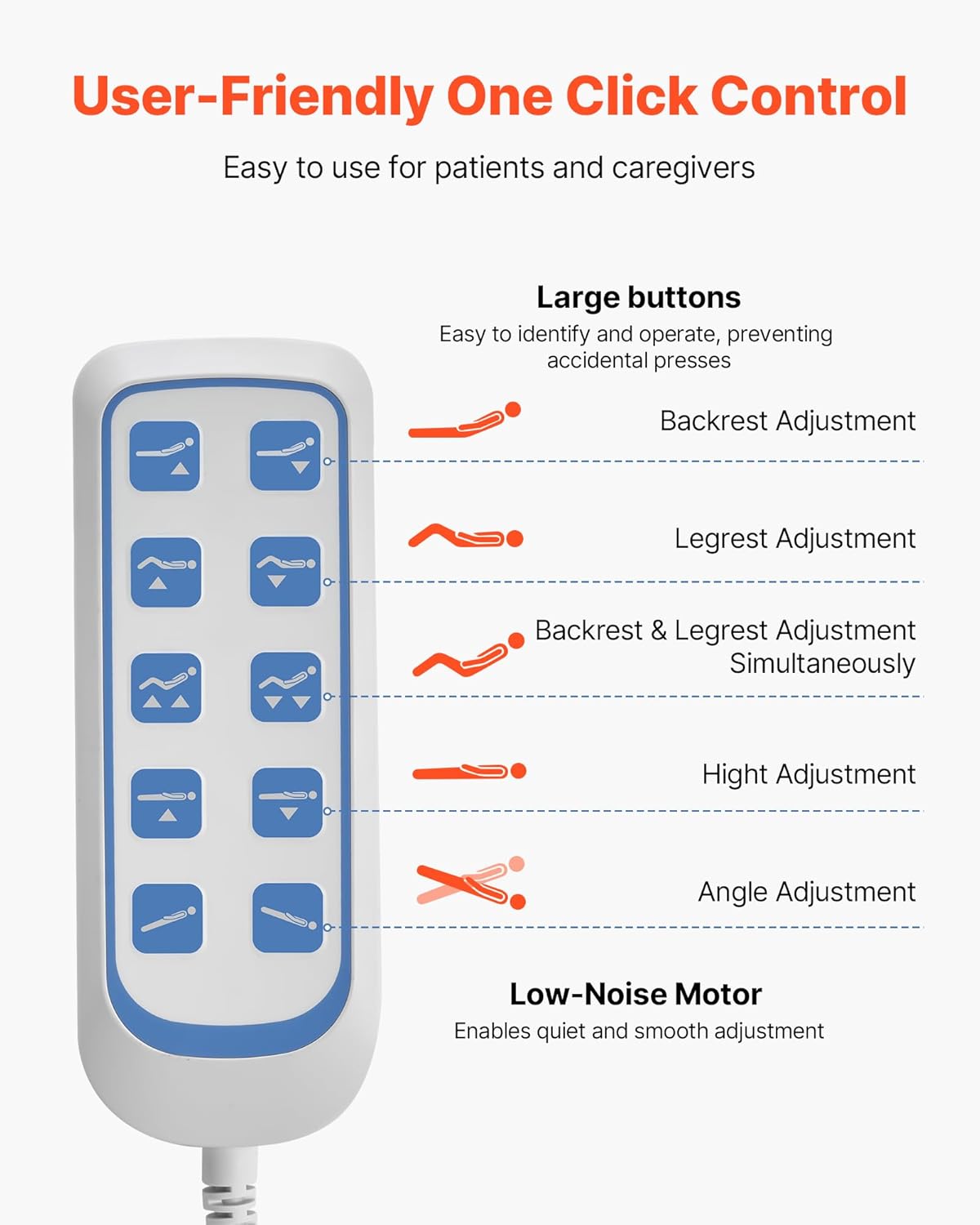 User-Friendly One Click Control

Easy to use for patients and caregivers

Large buttons

Easy to identify and operate, preventing accidental presses

Backrest Adjustment

Legrest Adjustment

Backrest & Legrest Adjustment Simultaneously

Hight Adjustment

Angle Adjustment

Low-Noise Motor

Enables quiet and smooth adjustment