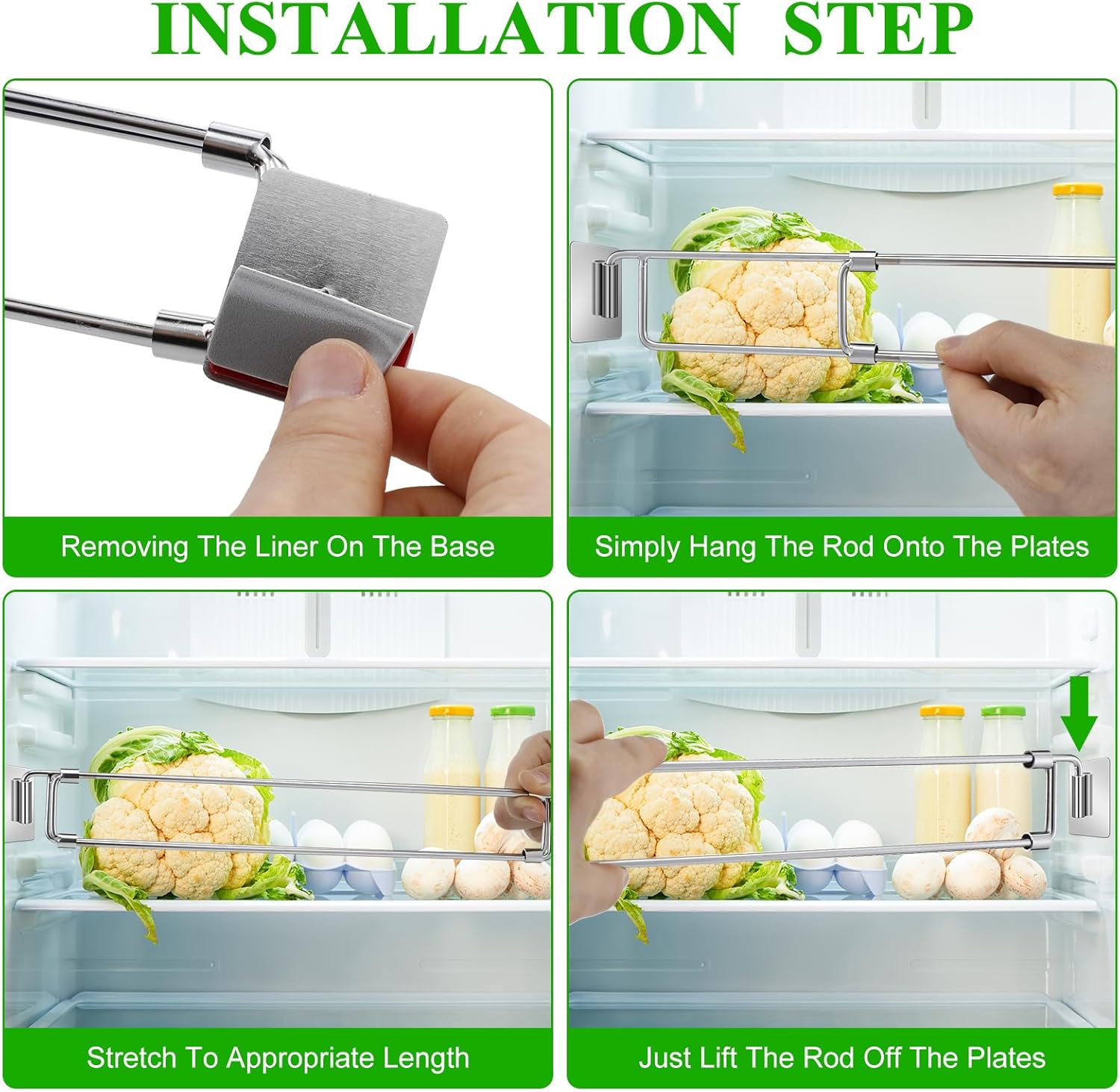 INSTALLATION STEP

Removing The Liner On The Base

Simply Hang The Rod Onto The Plates

Stretch To Appropriate Length

Just Lift The Rod Off The Plates