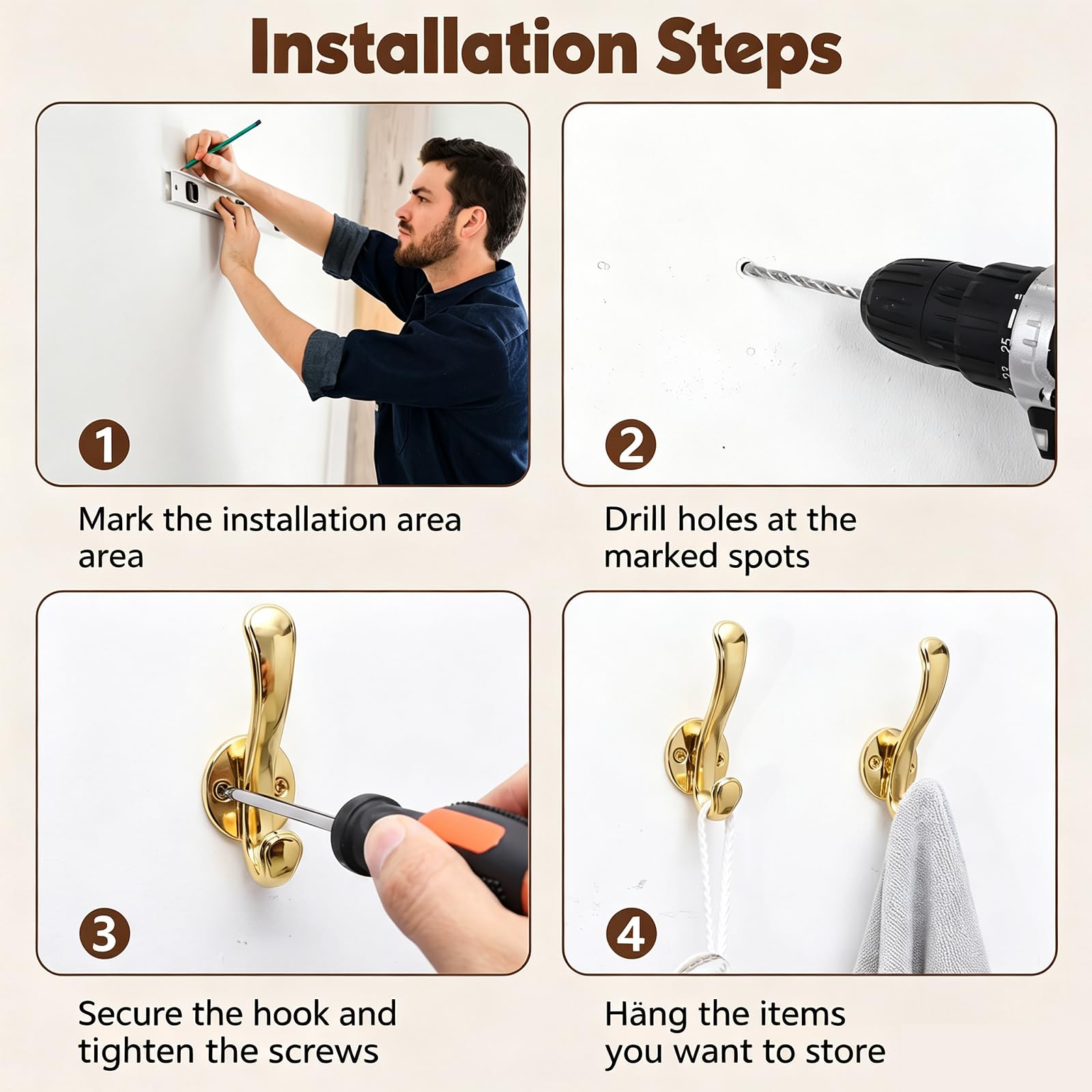 Installation Steps

1

Mark the installation area area

2

Drill holes at the marked spots

3

Secure the hook and tighten the screws

4

Häng the items you want to store