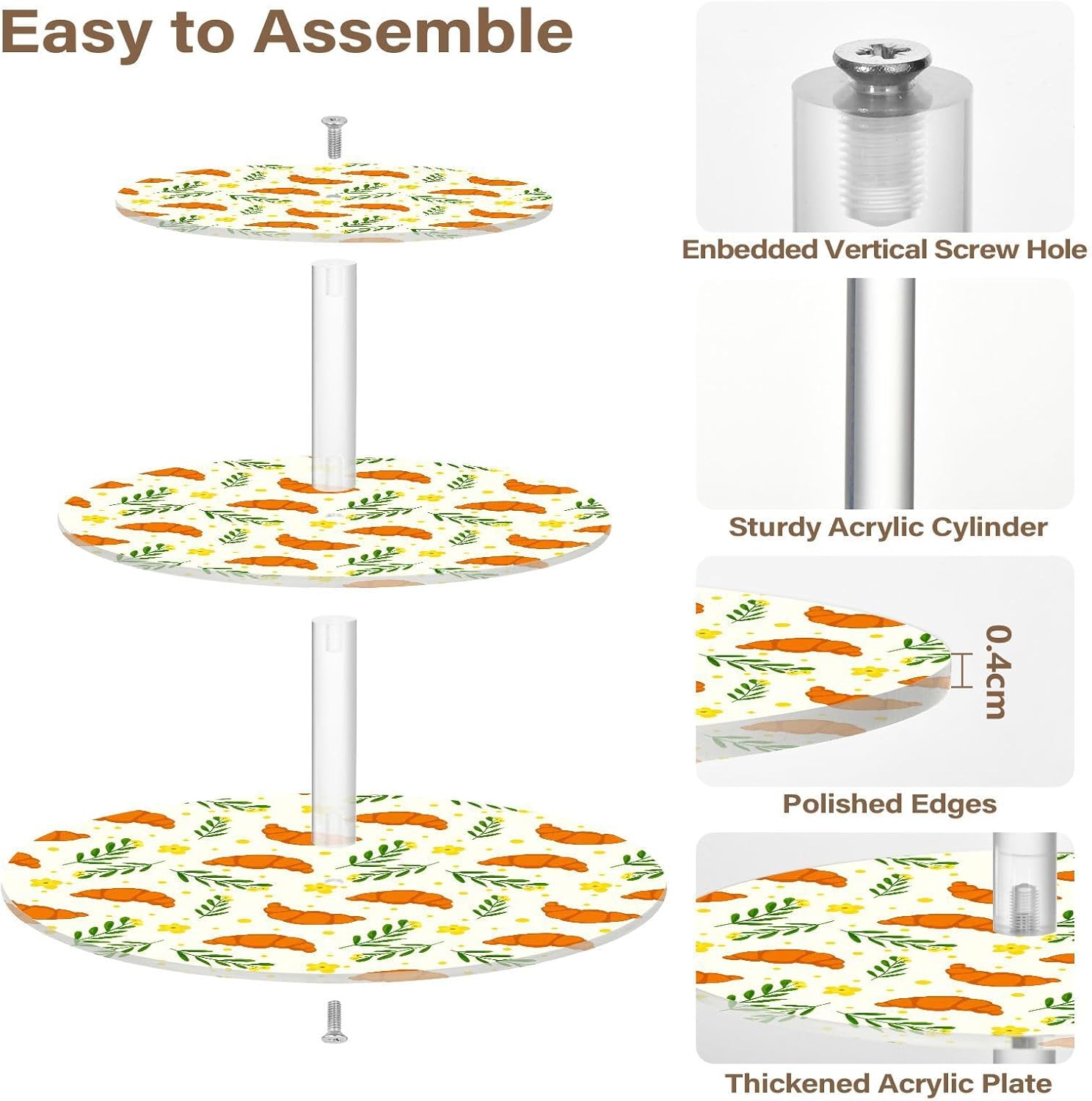 Easy to Assemble

Enbedded Vertical Screw Hole

Sturdy Acrylic Cylinder

0.4cm

Polished Edges

Thickened Acrylic Plate