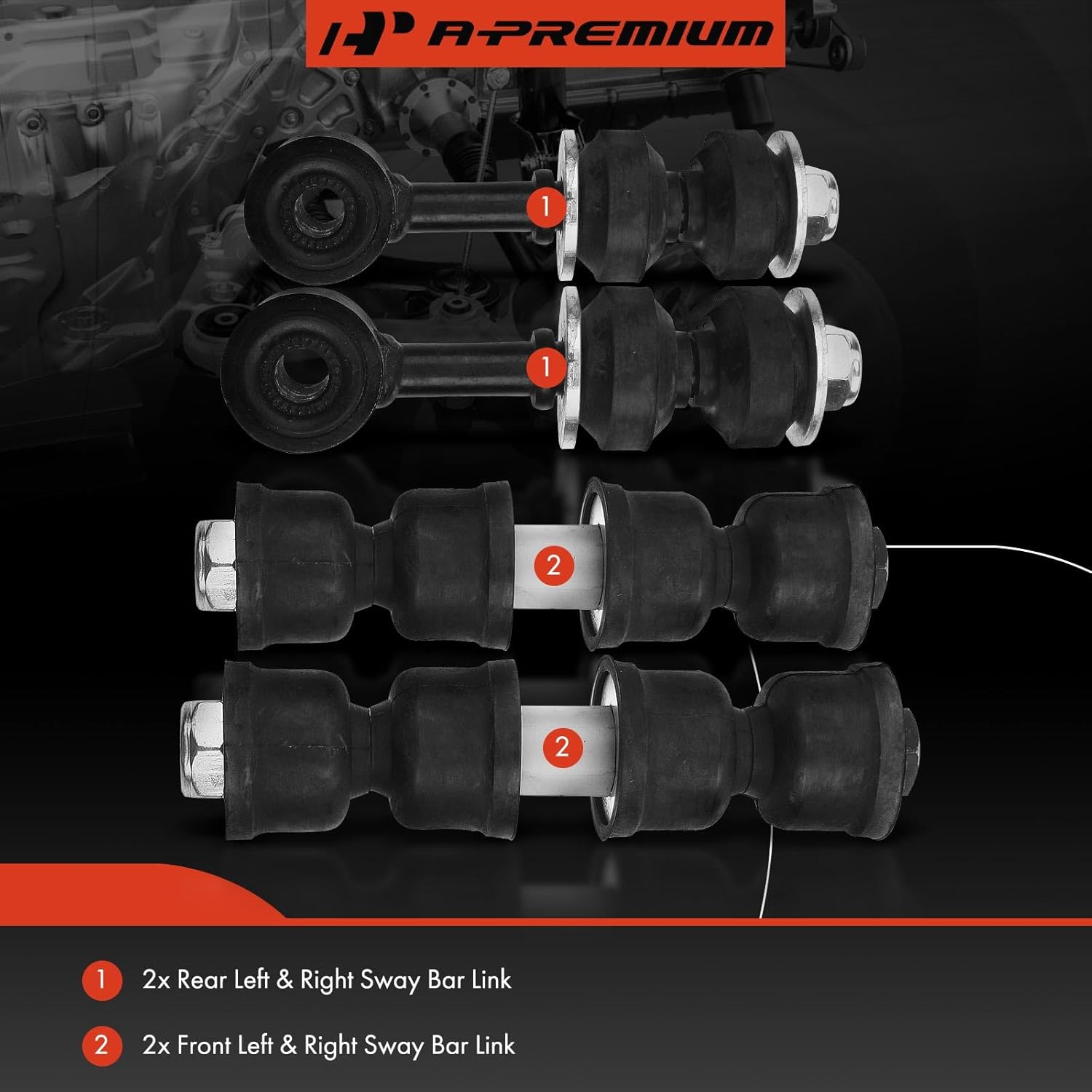 A-PREMIUM

1

1

2

2

1 2x Rear Left & Right Sway Bar Link

2 2x Front Left & Right Sway Bar Link