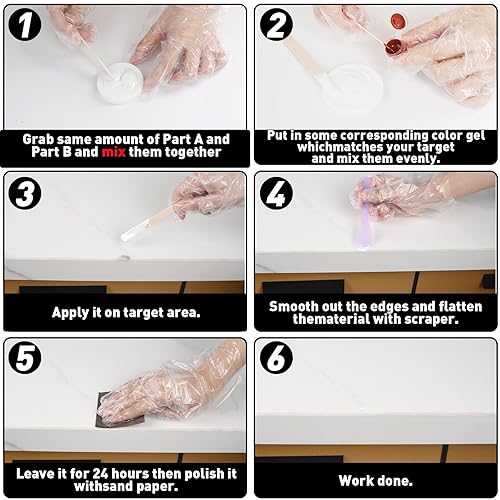 1

Grab same amount of Part A and Part B and mix them together

2

Put in some corresponding color gel whichmatches your target and mix them evenly.

3

Apply it on target area.

4

Smooth out the edges and flatten thematerial with scraper.

5

Leave it for 24 hours then polish it withsand paper.

6

Work done.