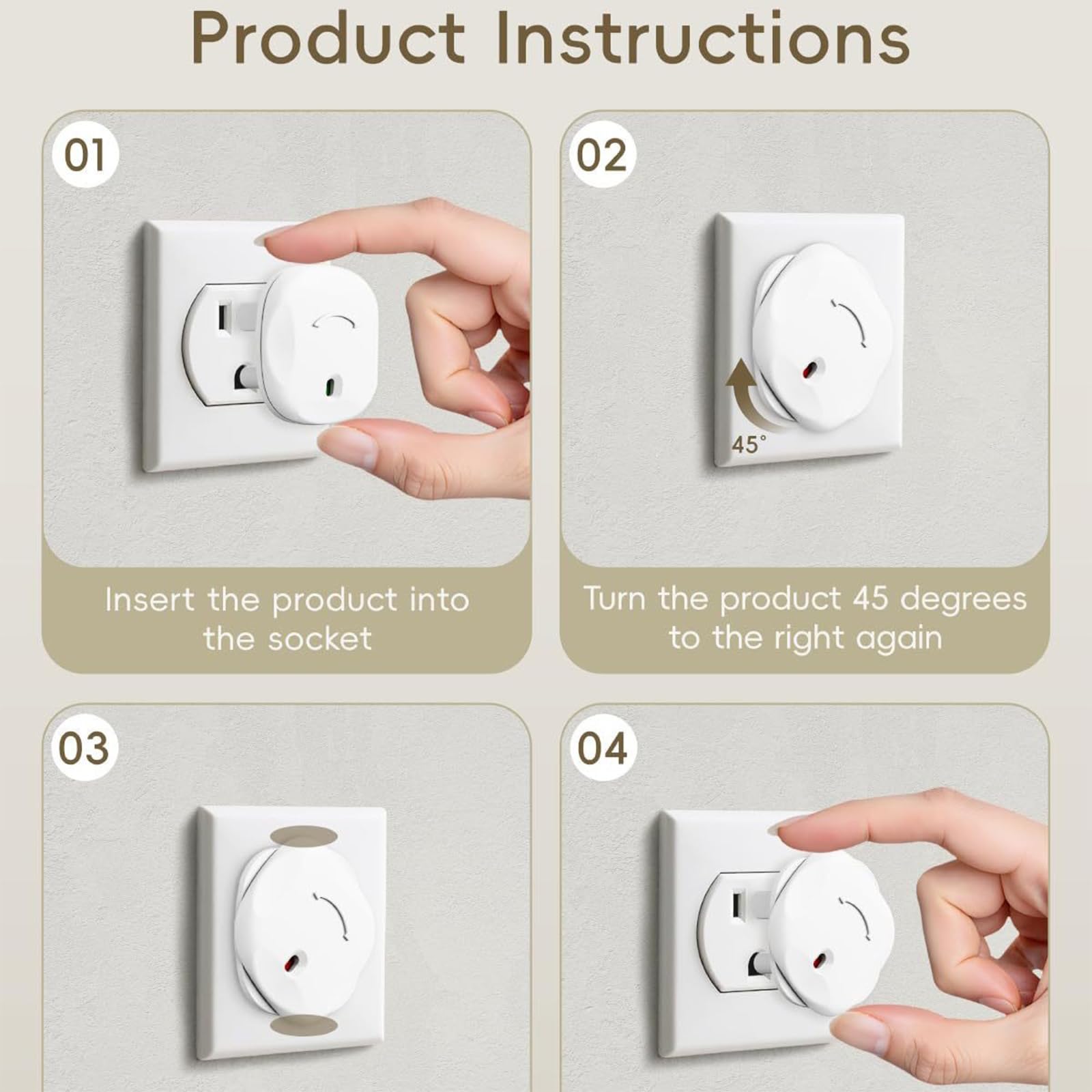 Product Instructions

01

Insert the product into the socket

02

45°

Turn the product 45 degrees to the right again

03

04