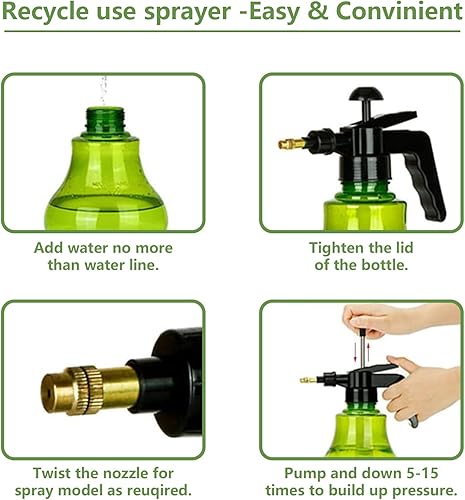 Recycle use sprayer -Easy & Convinient

Add water no more than water line.

Tighten the lid of the bottle.

Twist the nozzle for spray model as reuqired.

Pump and down 5-15 times to build up pressure.