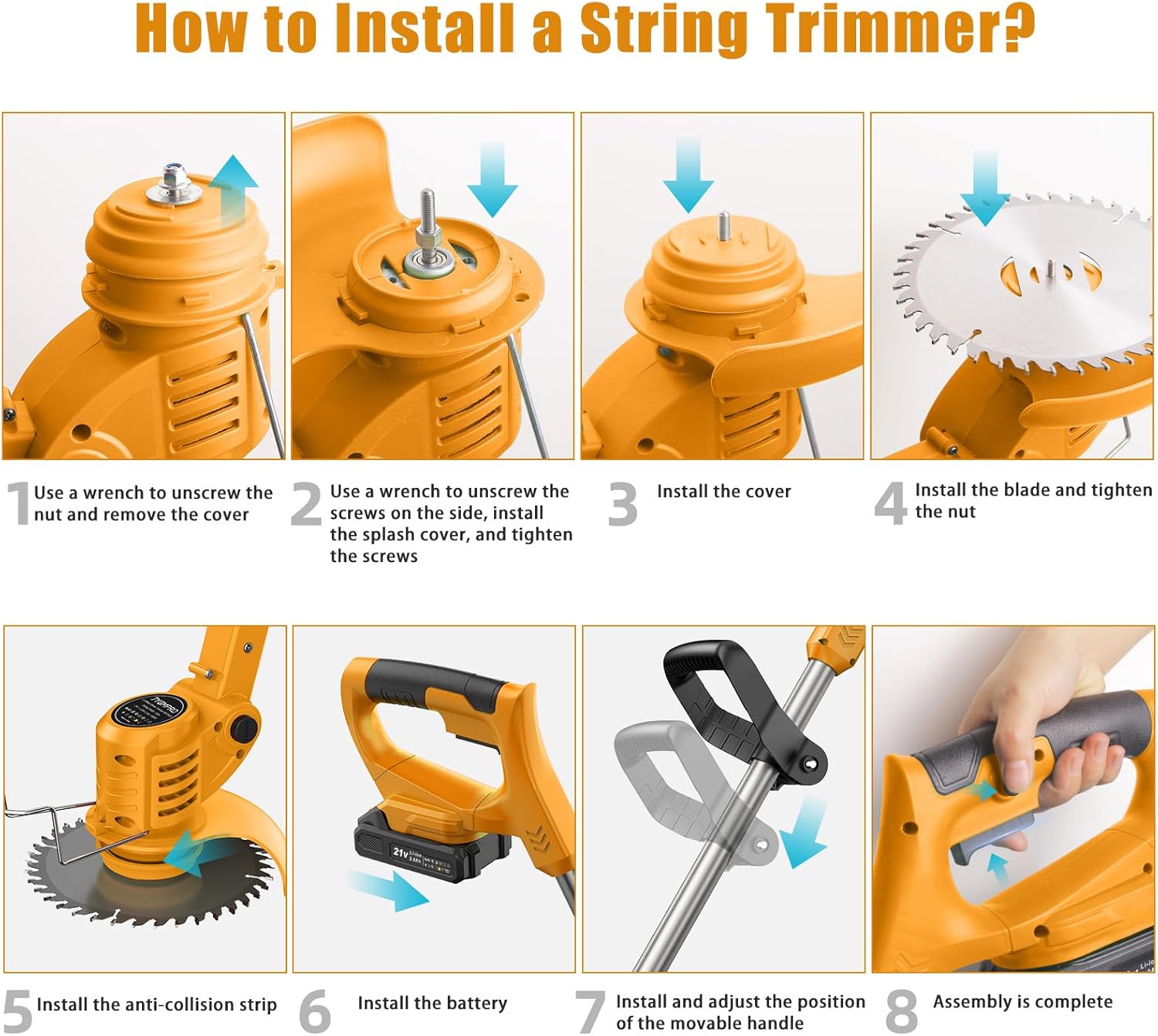 How to Install a String Trimmer?

1 Use a wrench to unscrew the nut and remove the cover

2 Use a wrench to unscrew the screws on the side, install the splash cover, and tighten the screws

3 Install the cover

4 Install the blade and tighten the nut

21V

5 Install the anti-collision strip

6 Install the battery

7 Install and adjust the position of the movable handle

8 Assembly is complete