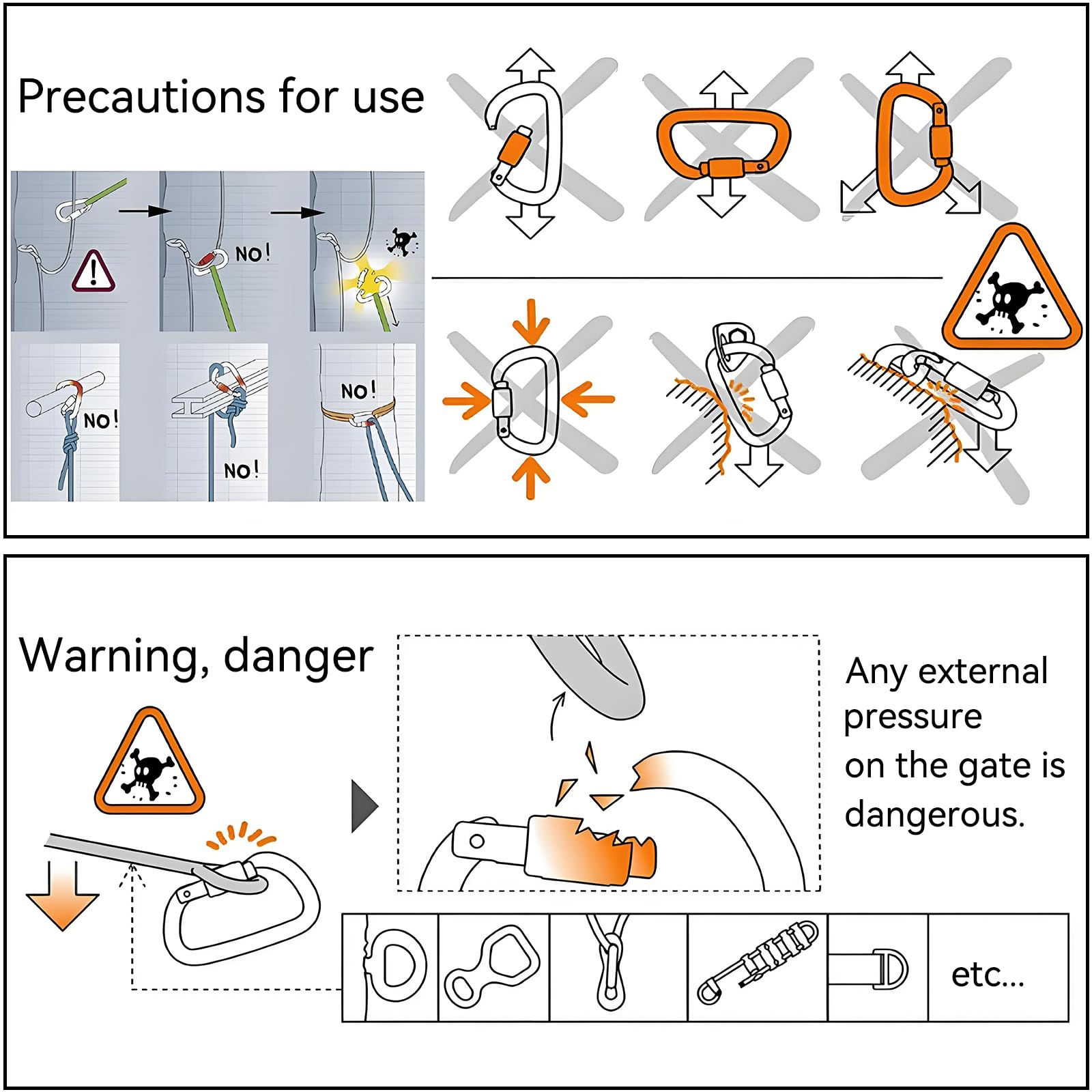 Precautions for use

NO!

NO!

NO!

NO!

Warning, danger

Any external pressure on the gate is dangerous.

etc...