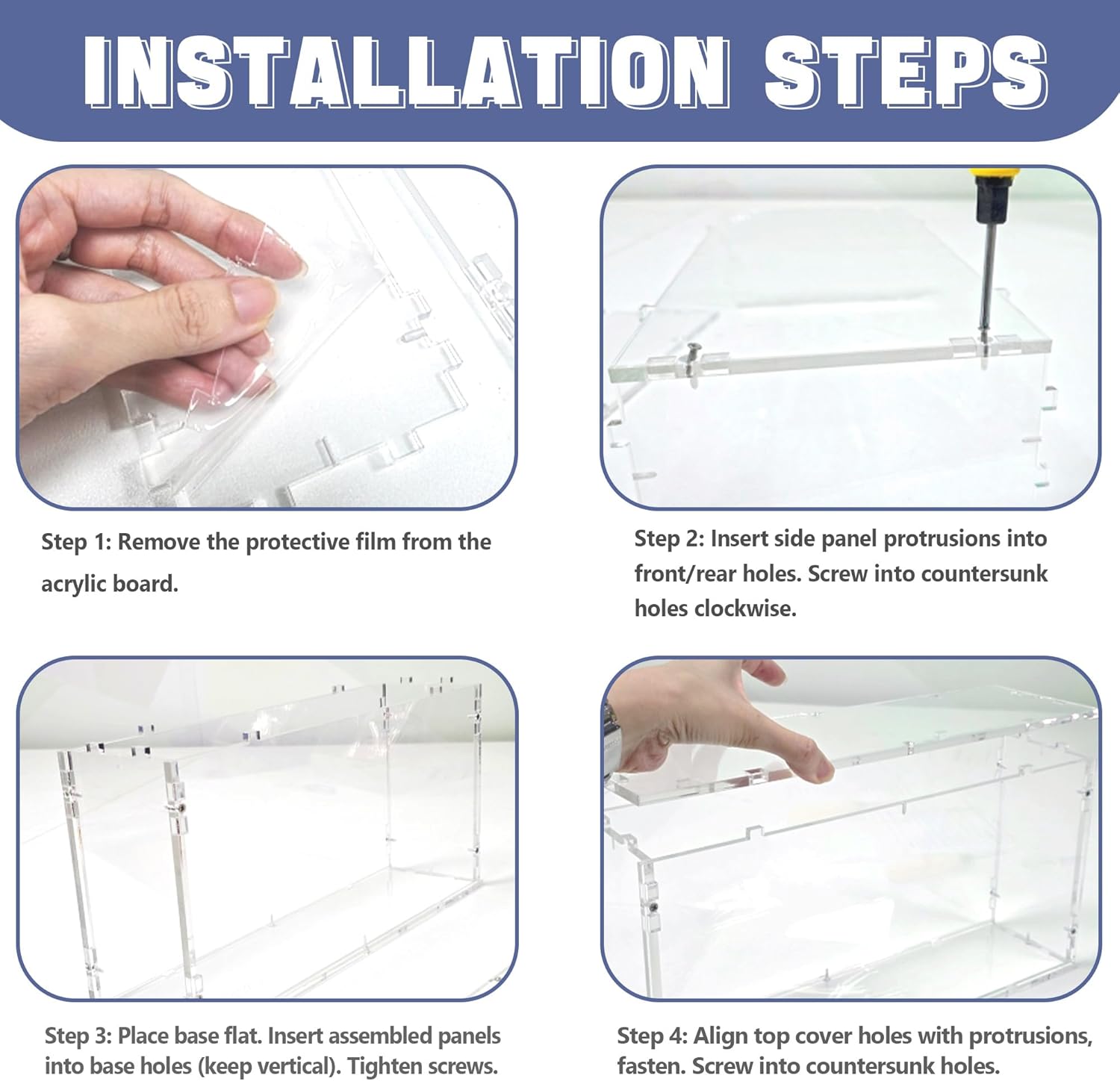 INSTALLATION STEPS

Step 1: Remove the protective film from the acrylic board.

Step 2: Insert side panel protrusions into front/rear holes. Screw into countersunk holes clockwise.

Step 3: Place base flat. Insert assembled panels into base holes (keep vertical). Tighten screws.

Step 4: Align top cover holes with protrusions, fasten. Screw into countersunk holes.