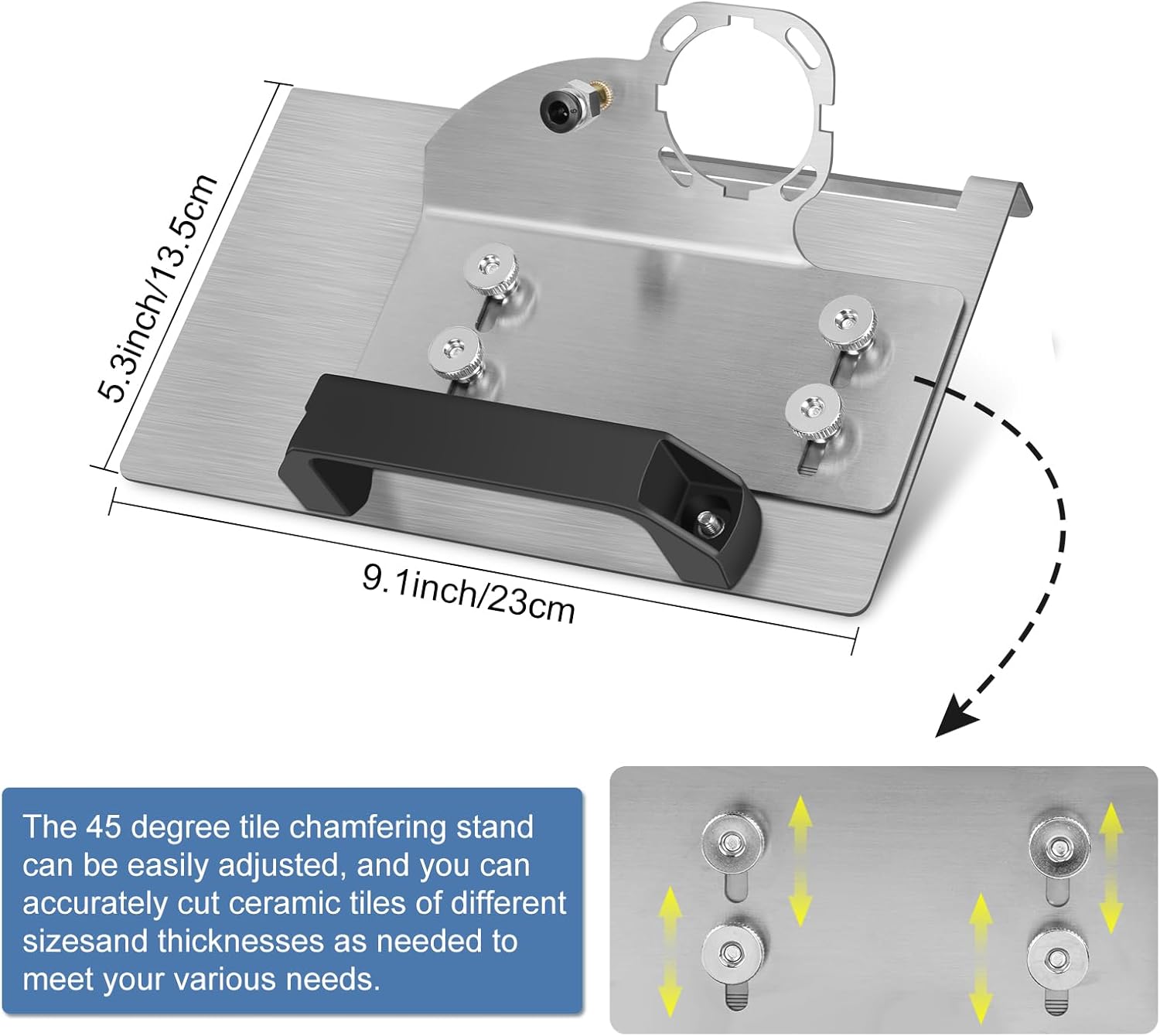 5.3inch/13.5cm

9.1inch/23cm

The 45 degree tile chamfering stand can be easily adjusted, and you can accurately cut ceramic tiles of different sizesand thicknesses as needed to meet your various needs.