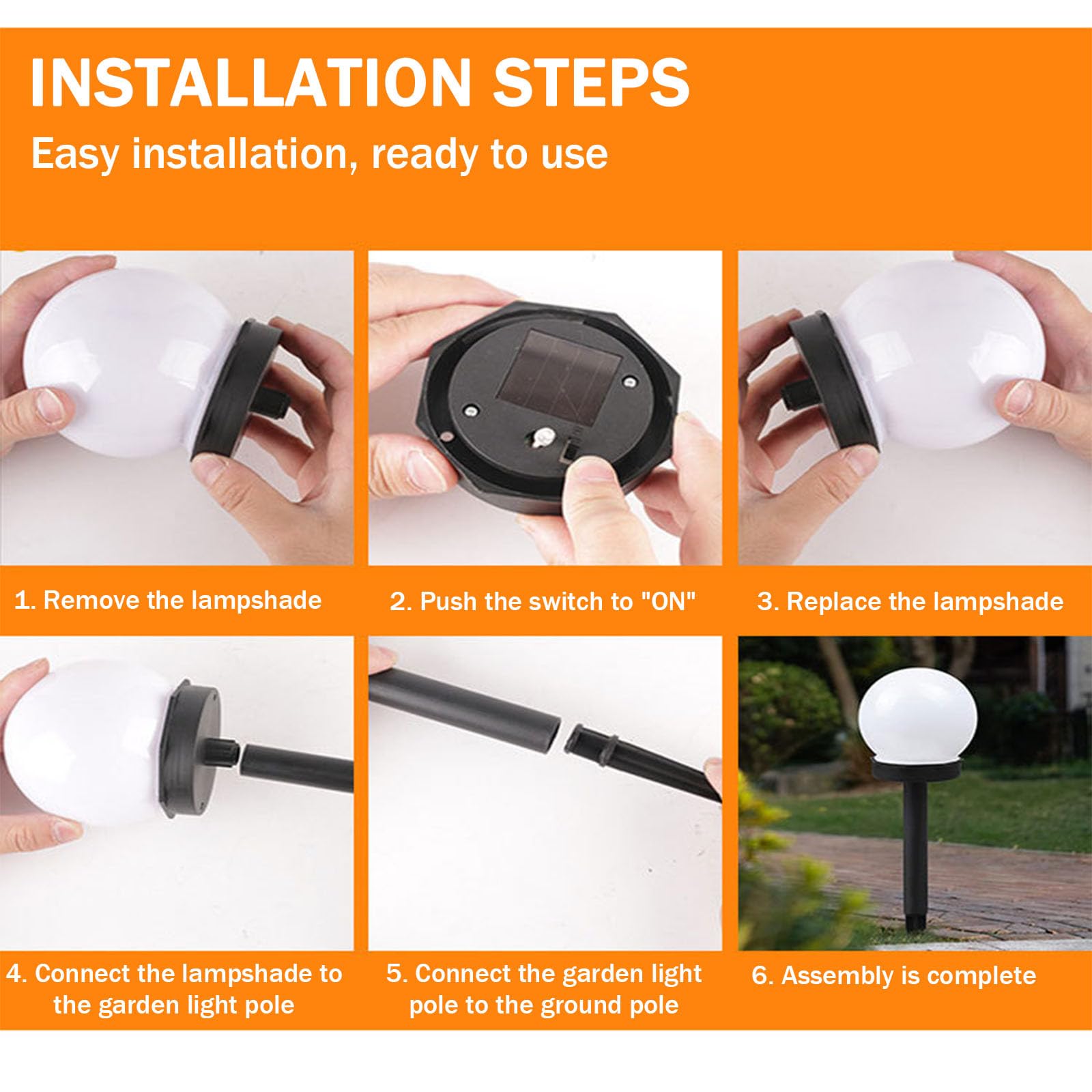 INSTALLATION STEPS
Easy installation, ready to use

1. Remove the lampshade

2. Push the switch to "ON"

3. Replace the lampshade

4. Connect the lampshade to the garden light pole

5. Connect the garden light pole to the ground pole

6. Assembly is complete