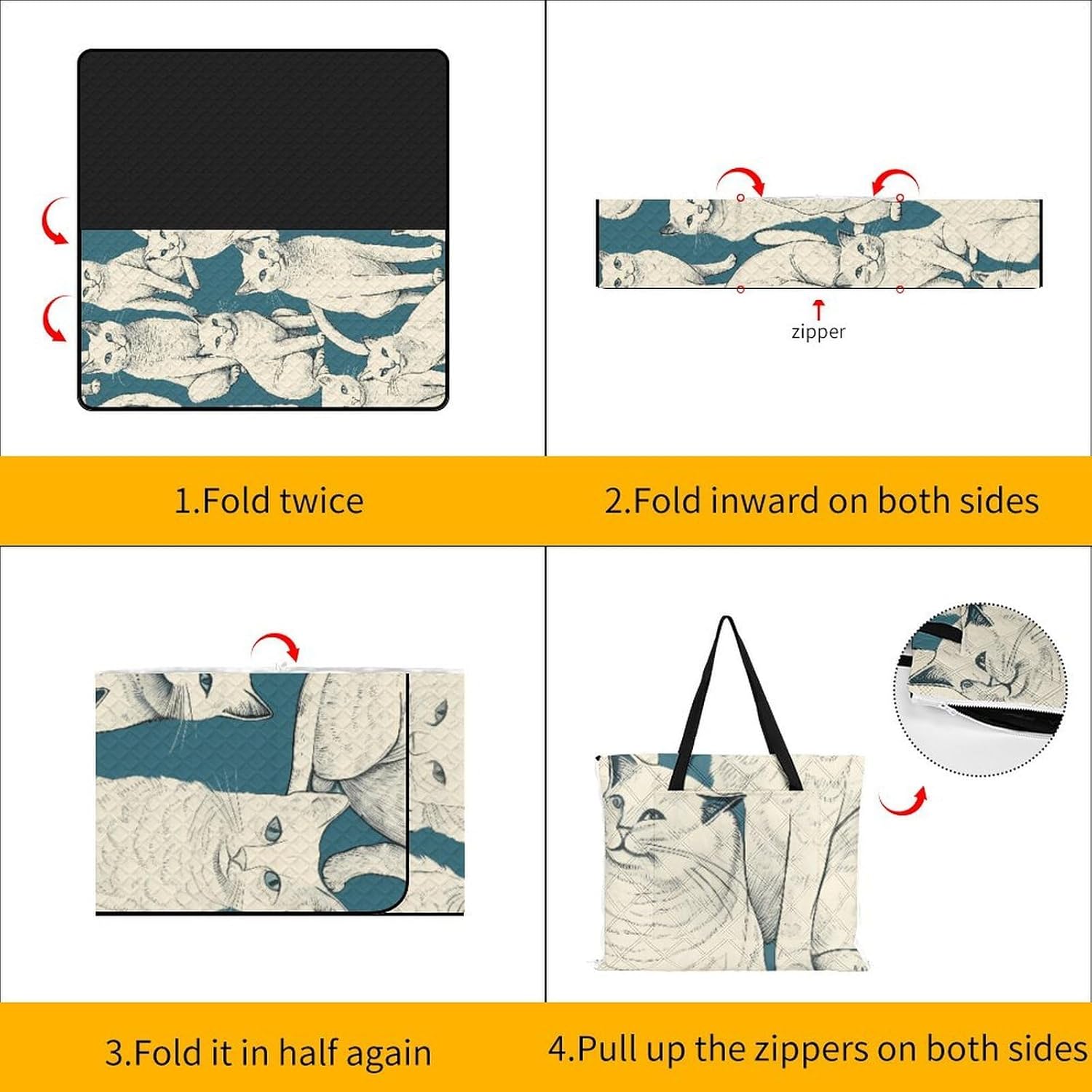 zipper

1.Fold twice

2.Fold inward on both sides

3.Fold it in half again

4.Pull up the zippers on both sides