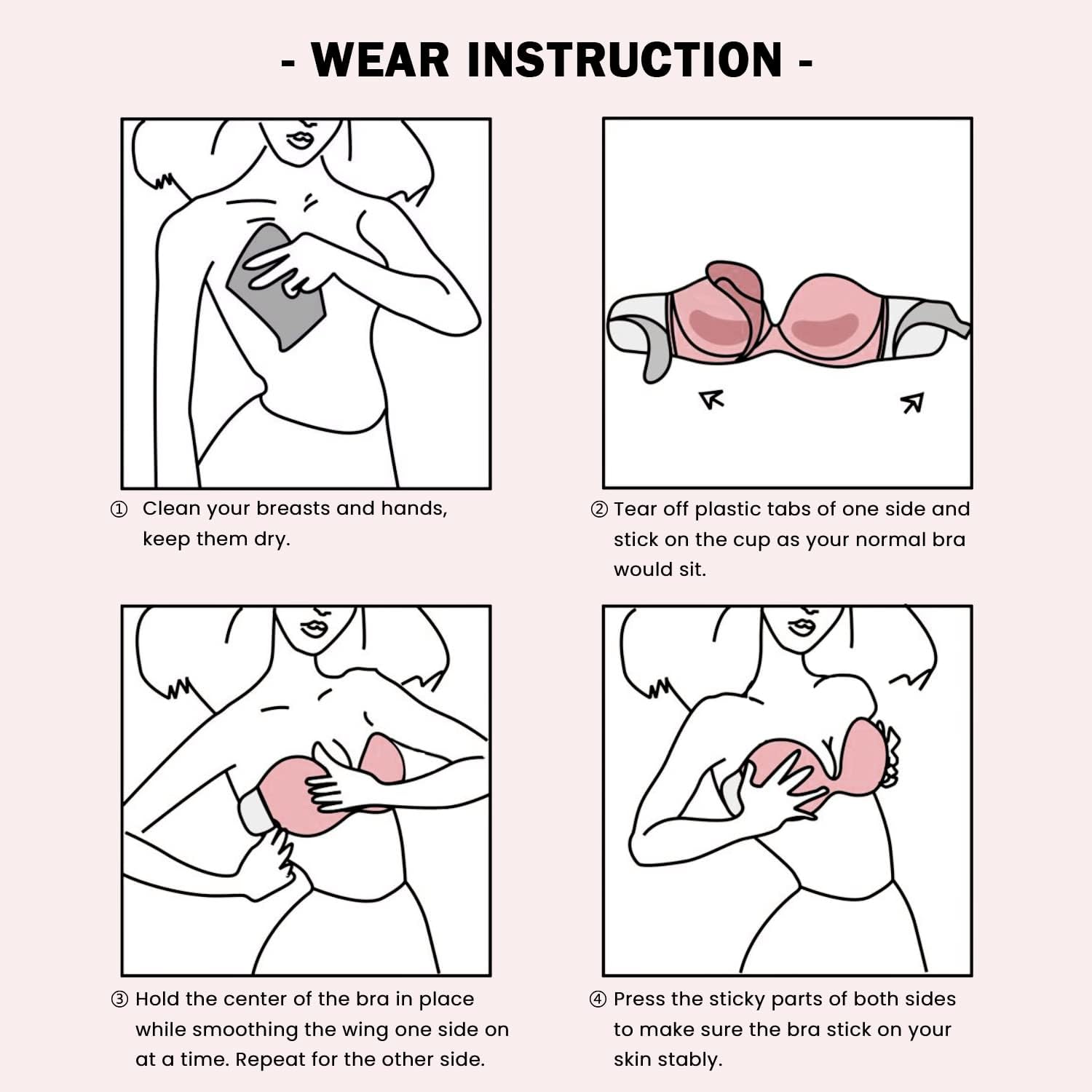 - WEAR INSTRUCTION -

① Clean your breasts and hands, keep them dry.

② Tear off plastic tabs of one side and stick on the cup as your normal bra would sit.

③ Hold the center of the bra in place while smoothing the wing one side on at a time. Repeat for the other side.

④ Press the sticky parts of both sides to make sure the bra stick on your skin stably.