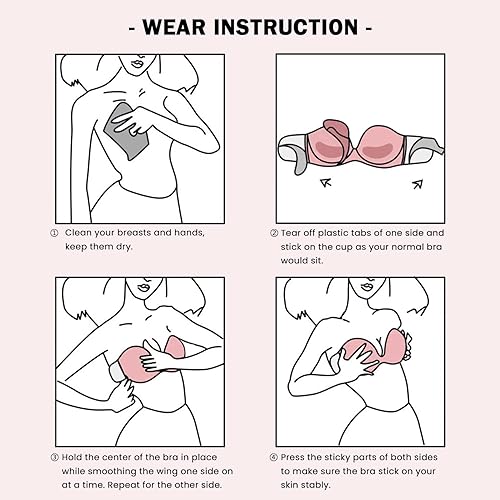 - WEAR INSTRUCTION -

① Clean your breasts and hands, keep them dry.

② Tear off plastic tabs of one side and stick on the cup as your normal bra would sit.

③ Hold the center of the bra in place while smoothing the wing one side on at a time. Repeat for the other side.

④ Press the sticky parts of both sides to make sure the bra stick on your skin stably.