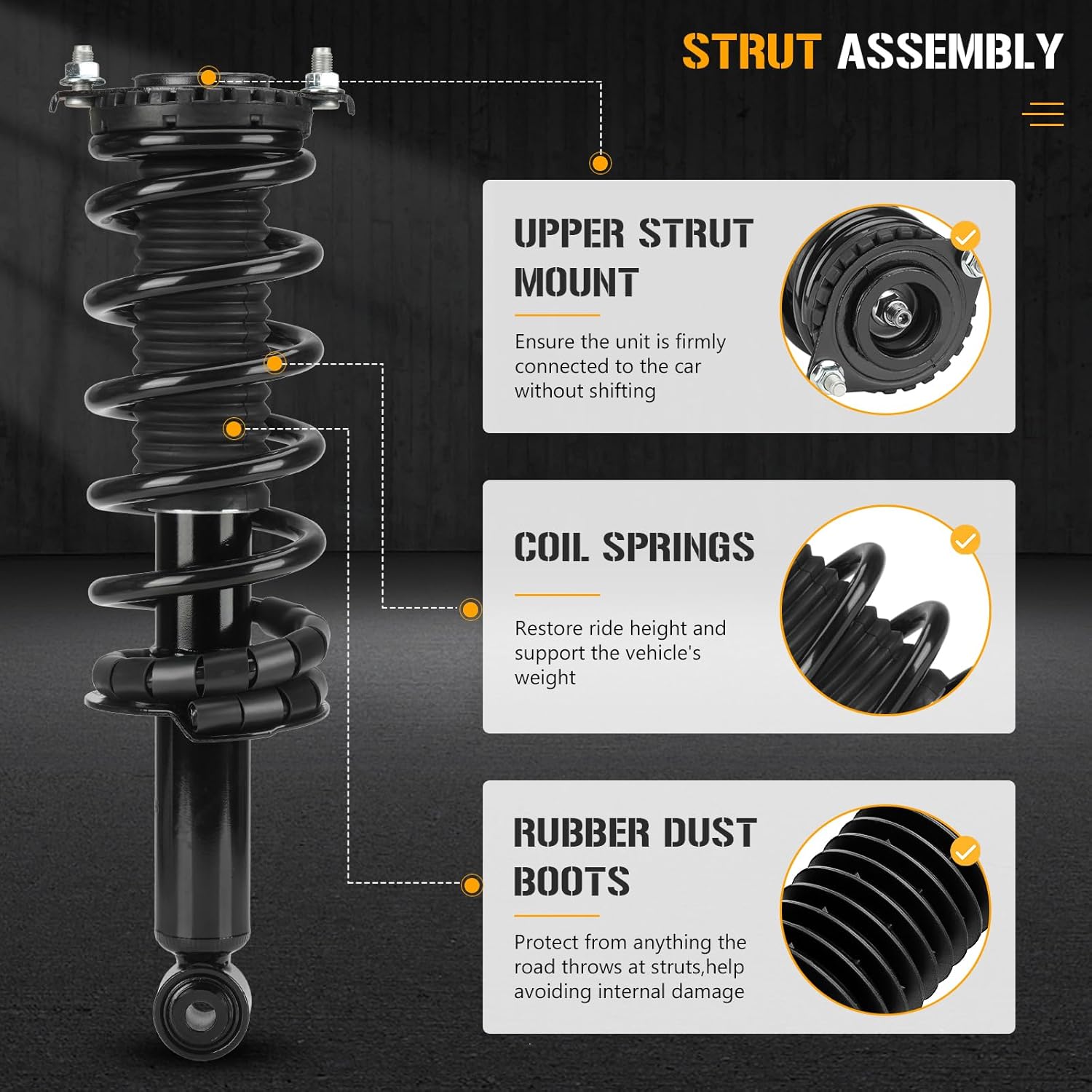 STRUT ASSEMBLY

UPPER STRUT MOUNT

Ensure the unit is firmly connected to the car without shifting

COIL SPRINGS

Restore ride height and support the vehicle's weight

RUBBER DUST BOOTS

Protect from anything the road throws at struts,help avoiding internal damage