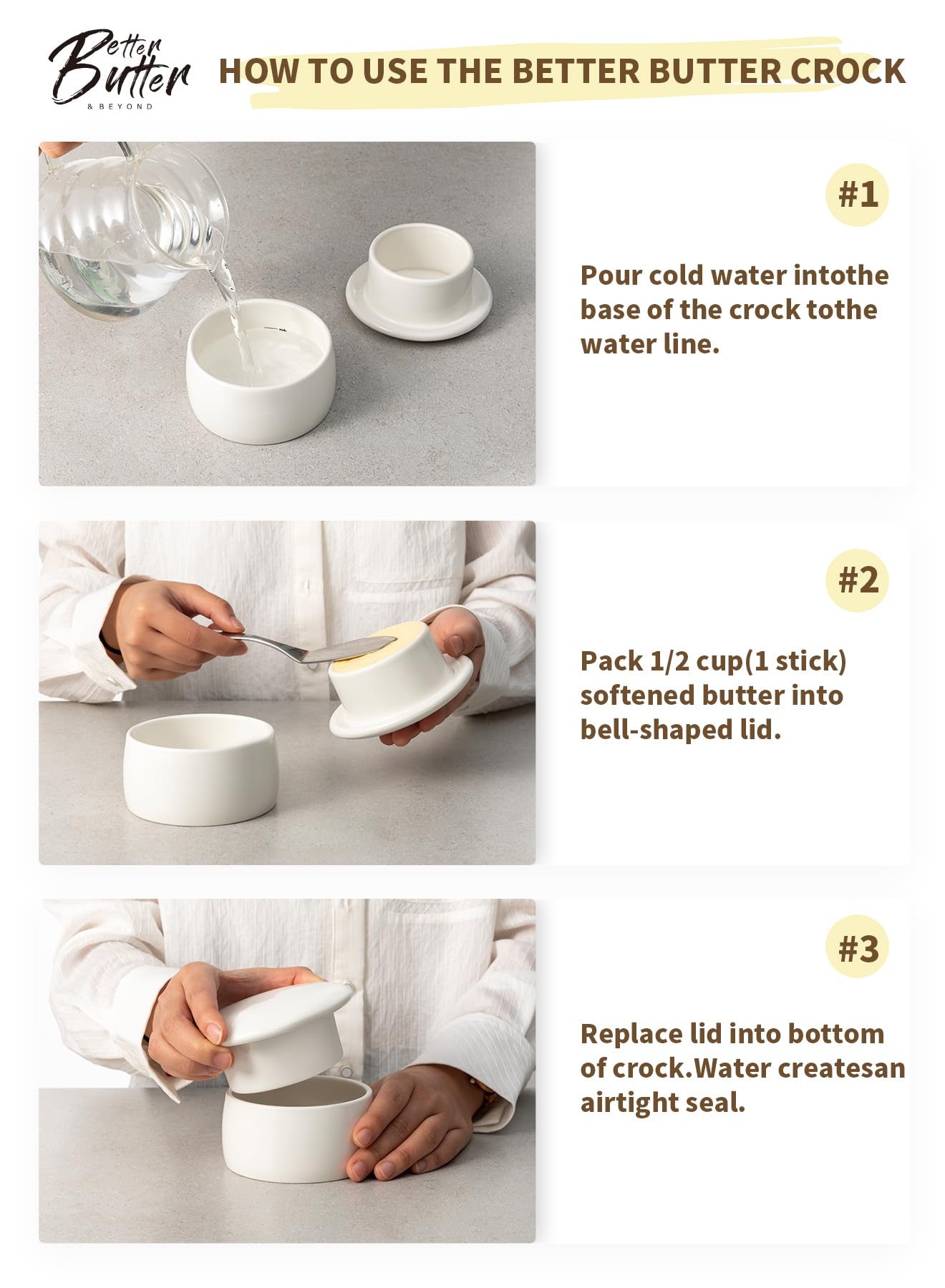 Better Butter
& BEYOND

HOW TO USE THE BETTER BUTTER CROCK

#1

Pour cold water intothe base of the crock tothe water line.

#2

Pack 1/2 cup(1 stick) softened butter into bell-shaped lid.

#3

Replace lid into bottom of crock.Water createsan airtight seal.