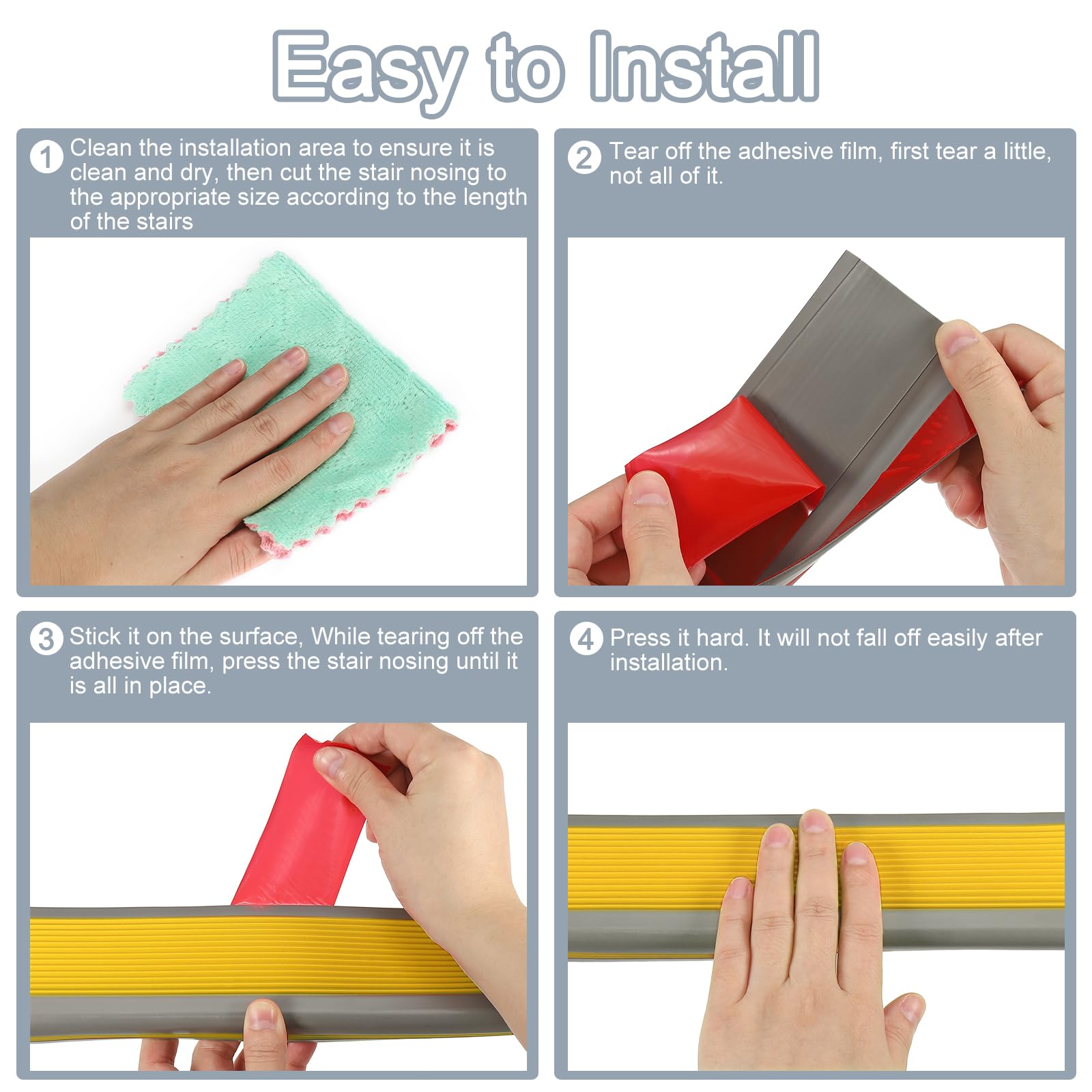 Easy to Install

1 Clean the installation area to ensure it is clean and dry, then cut the stair nosing to the appropriate size according to the length of the stairs

2 Tear off the adhesive film, first tear a little, not all of it.

3 Stick it on the surface, While tearing off the adhesive film, press the stair nosing until it is all in place.

4 Press it hard. It will not fall off easily after installation.