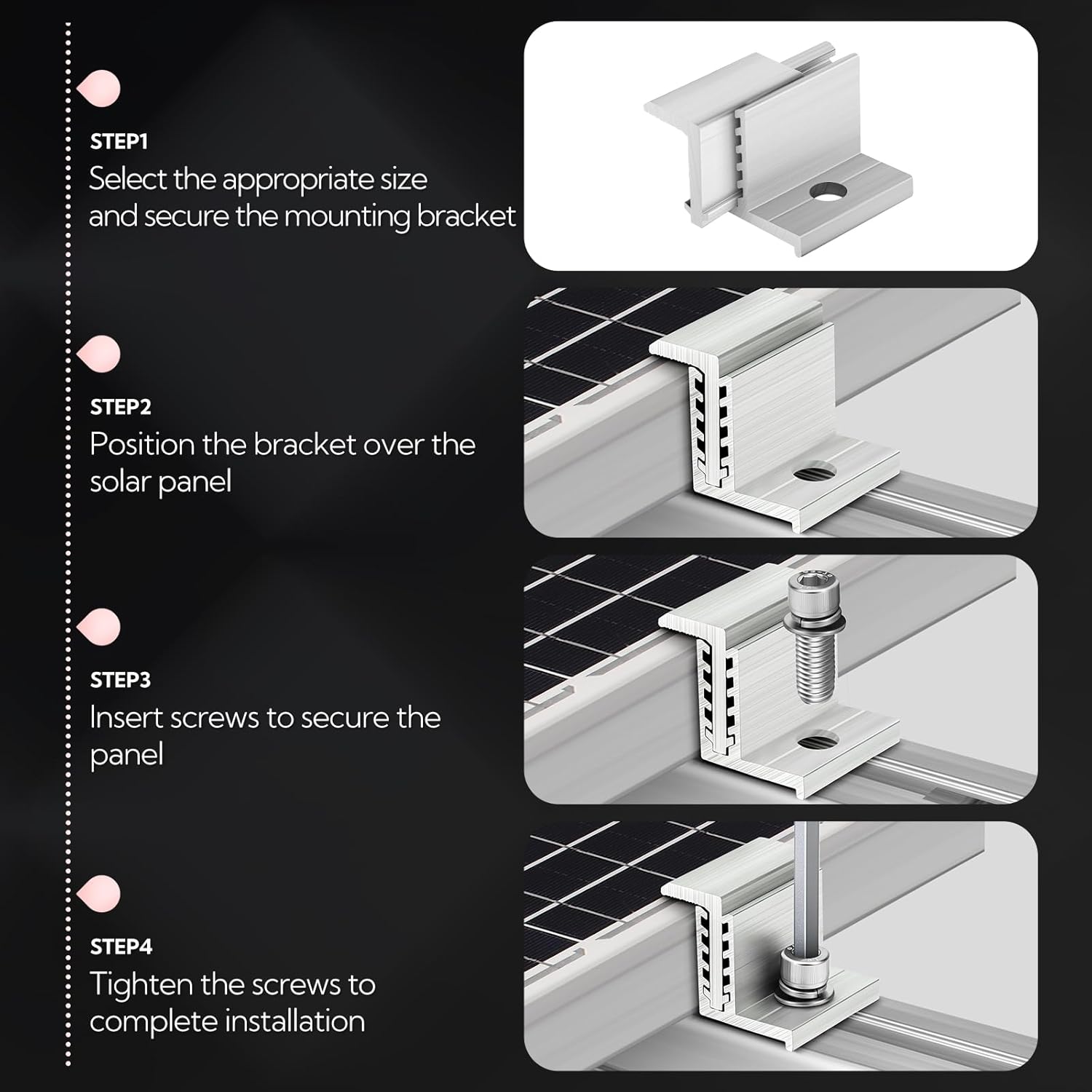 STEP1
Select the appropriate size and secure the mounting bracket

STEP2
Position the bracket over the solar panel

STEP3
Insert screws to secure the panel

STEP4
Tighten the screws to complete installation