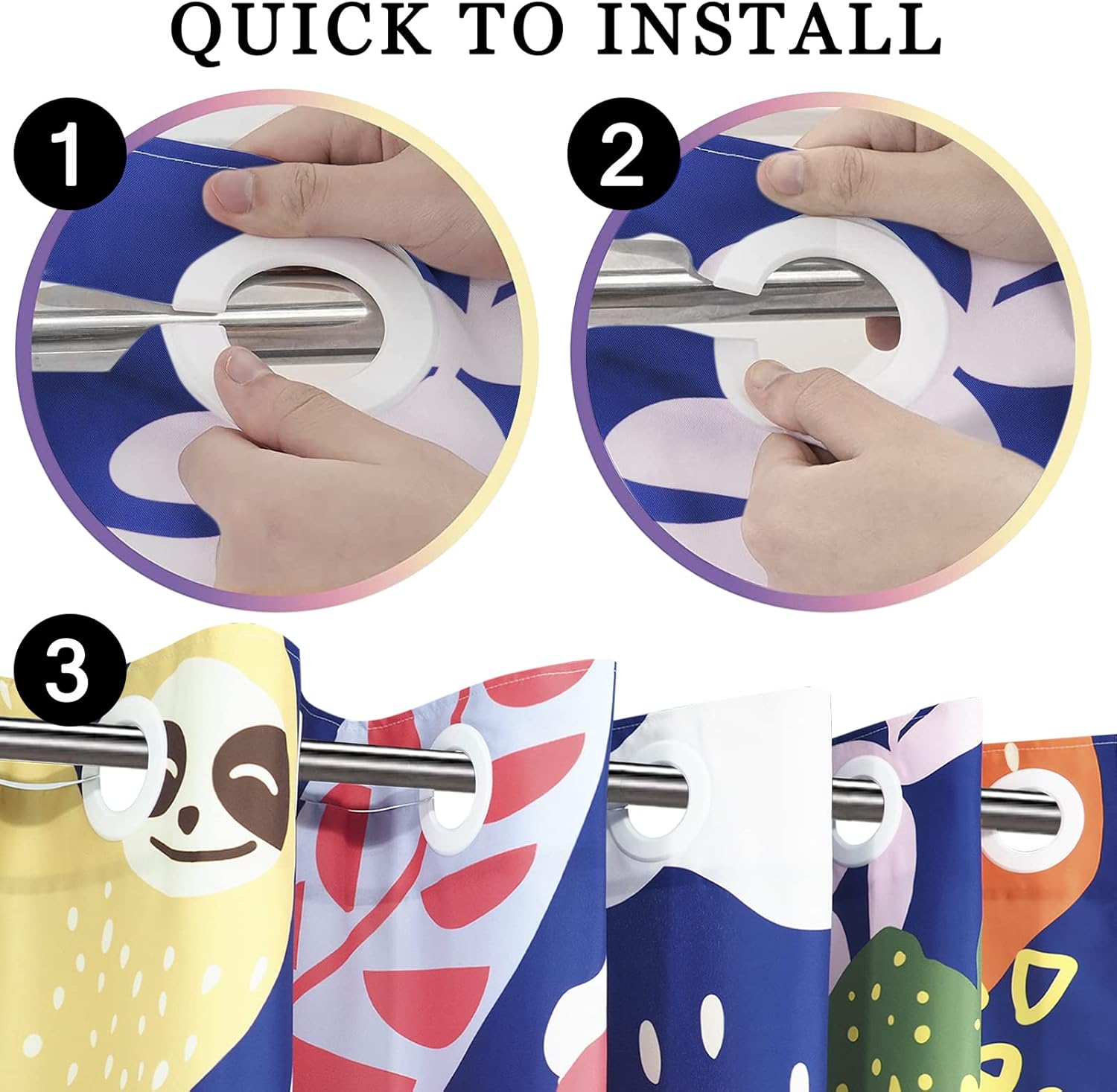 QUICK TO INSTALL

1

2

3