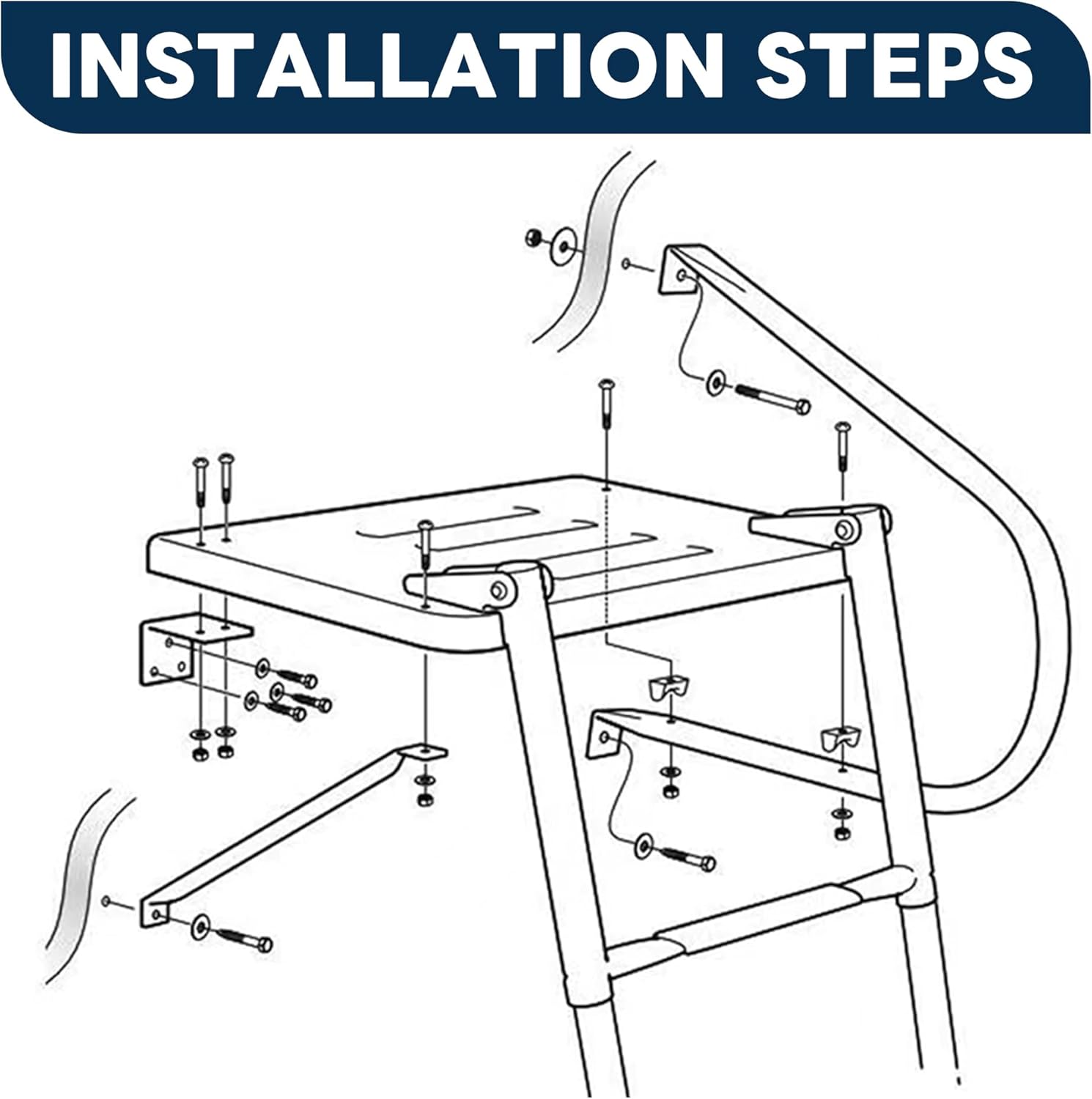 INSTALLATION STEPS