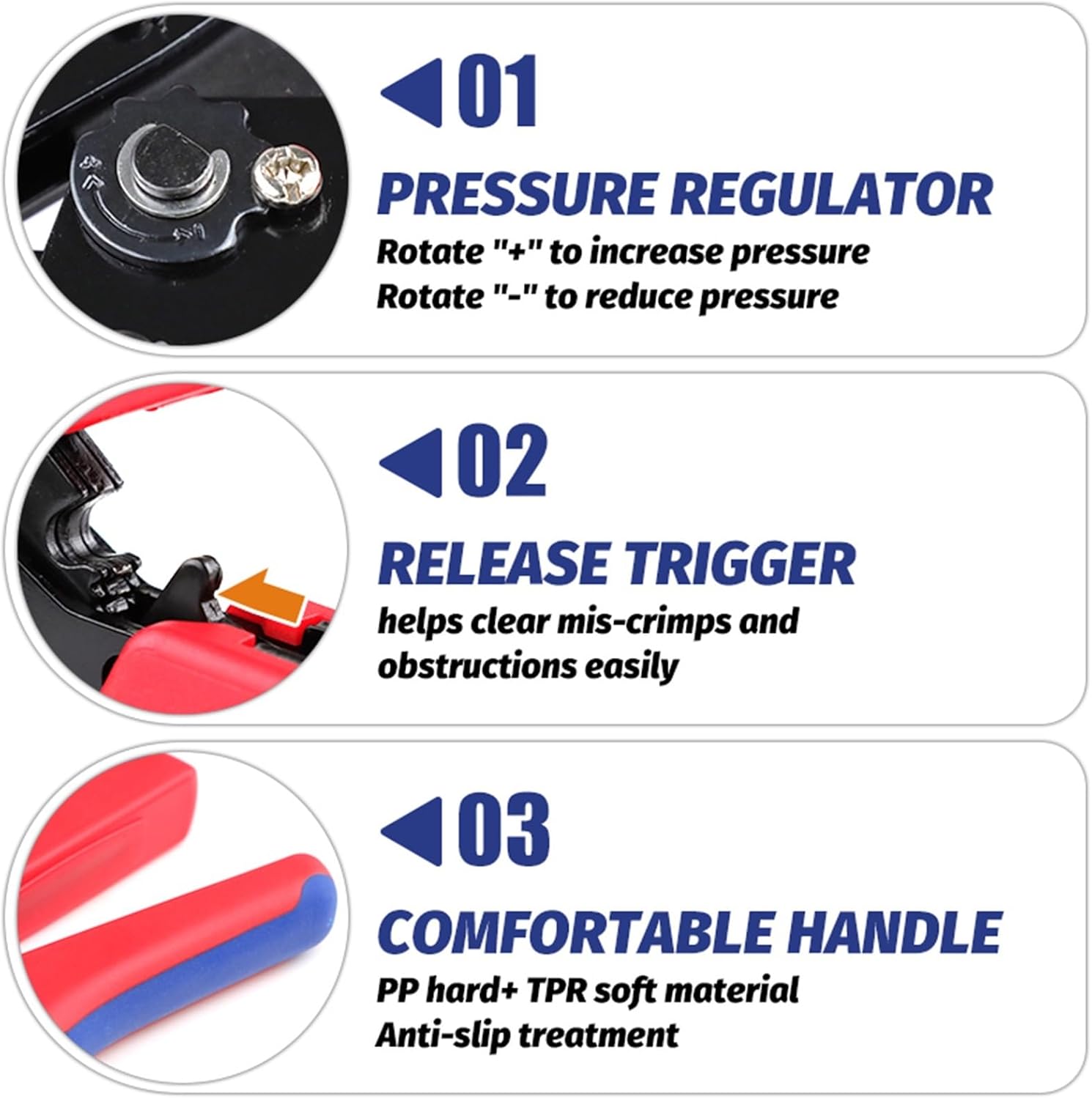 01

PRESSURE REGULATOR

Rotate "+" to increase pressure
Rotate "-" to reduce pressure

02

RELEASE TRIGGER

helps clear mis-crimps and obstructions easily

03

COMFORTABLE HANDLE

PP hard+ TPR soft material
Anti-slip treatment