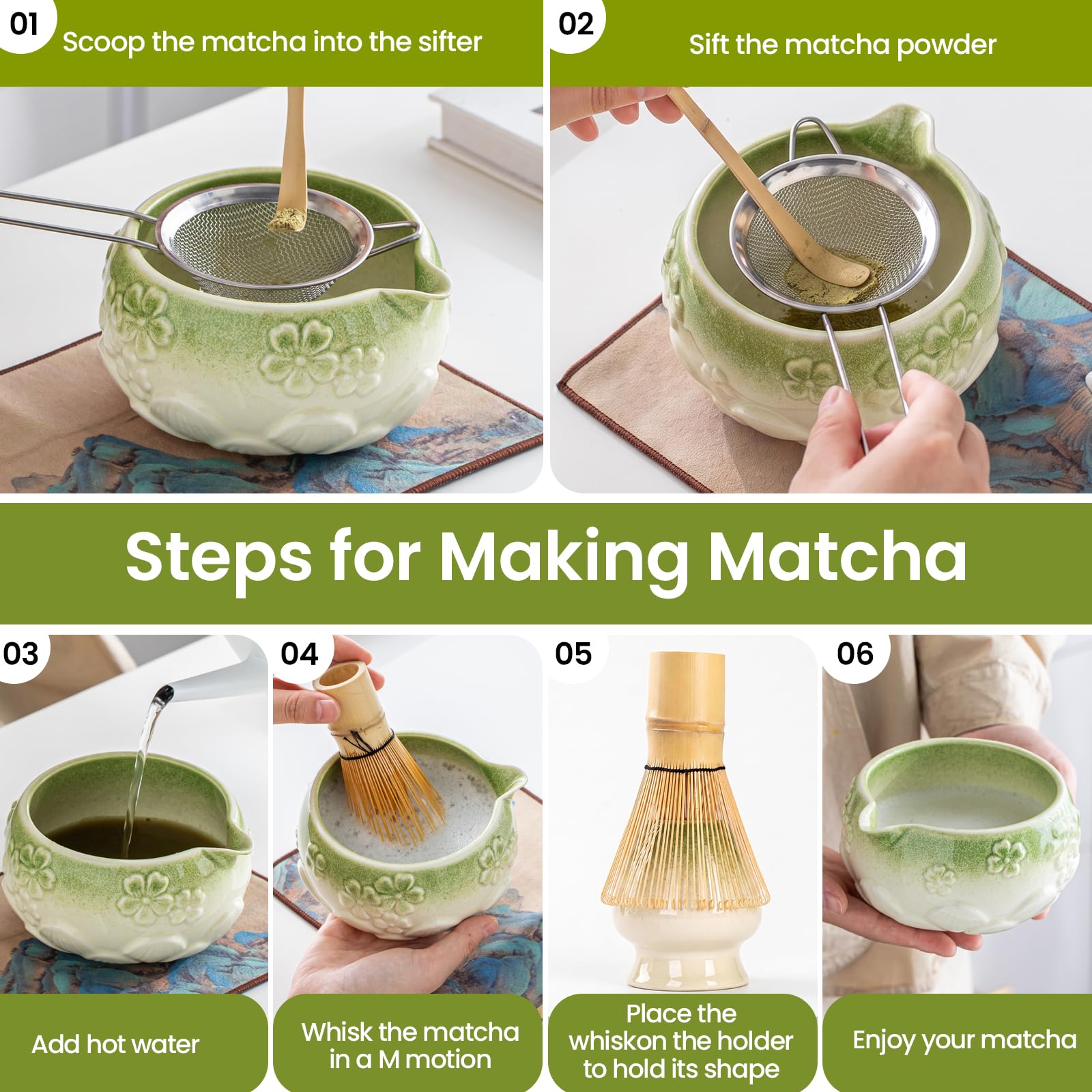 01
Scoop the matcha into the sifter

02
Sift the matcha powder

Steps for Making Matcha

03
Add hot water

04
Whisk the matcha in a M motion

05
Place the whiskon the holder to hold its shape

06
Enjoy your matcha