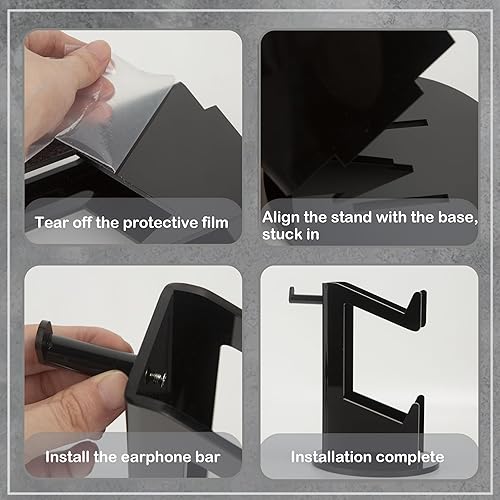 Tear off the protective film

Align the stand with the base, stuck in

Install the earphone bar

Installation complete