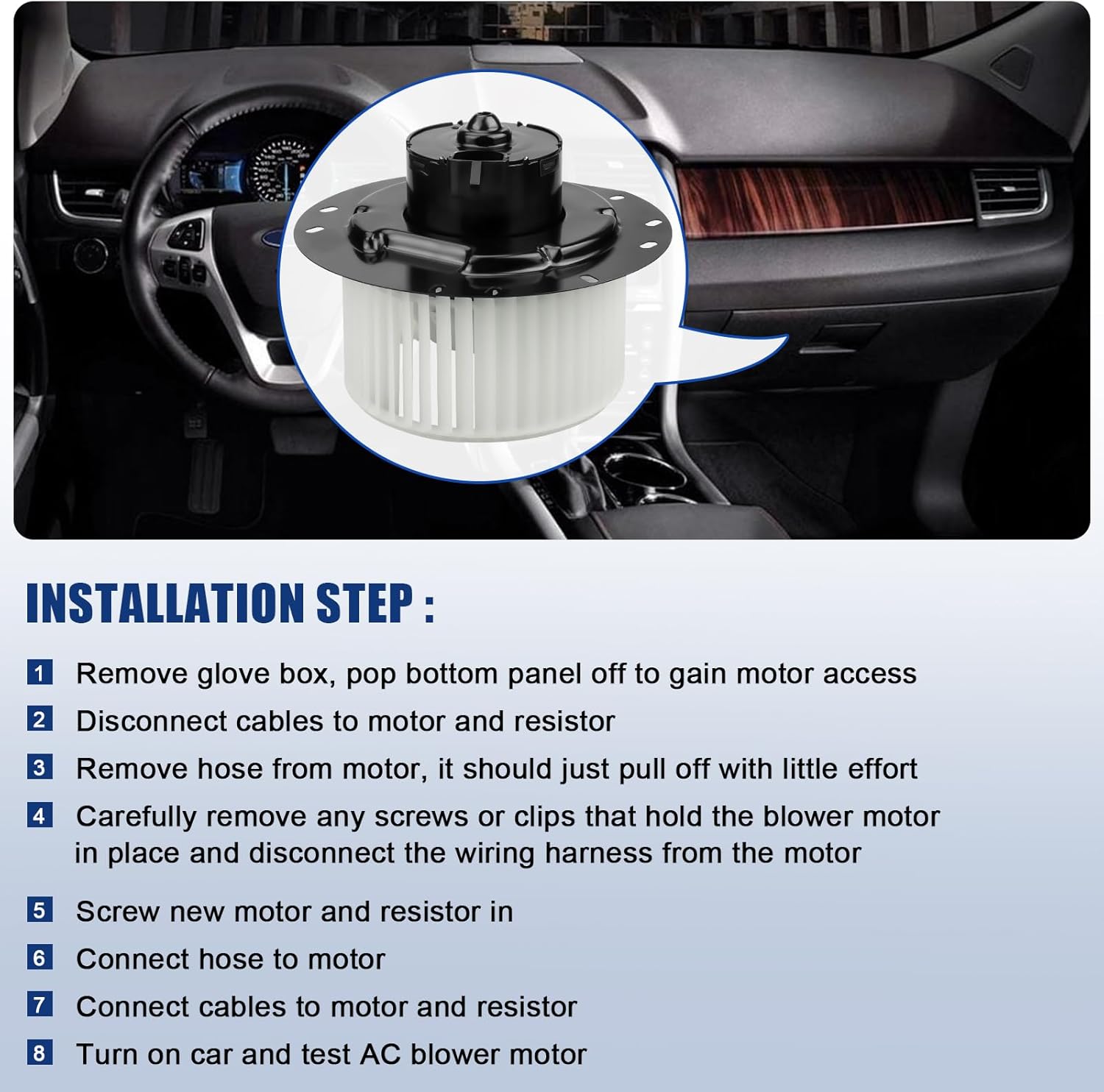 INSTALLATION STEP :

1 Remove glove box, pop bottom panel off to gain motor access

2 Disconnect cables to motor and resistor

3 Remove hose from motor, it should just pull off with little effort

4 Carefully remove any screws or clips that hold the blower motor in place and disconnect the wiring harness from the motor

5 Screw new motor and resistor in

6 Connect hose to motor

7 Connect cables to motor and resistor

8 Turn on car and test AC blower motor