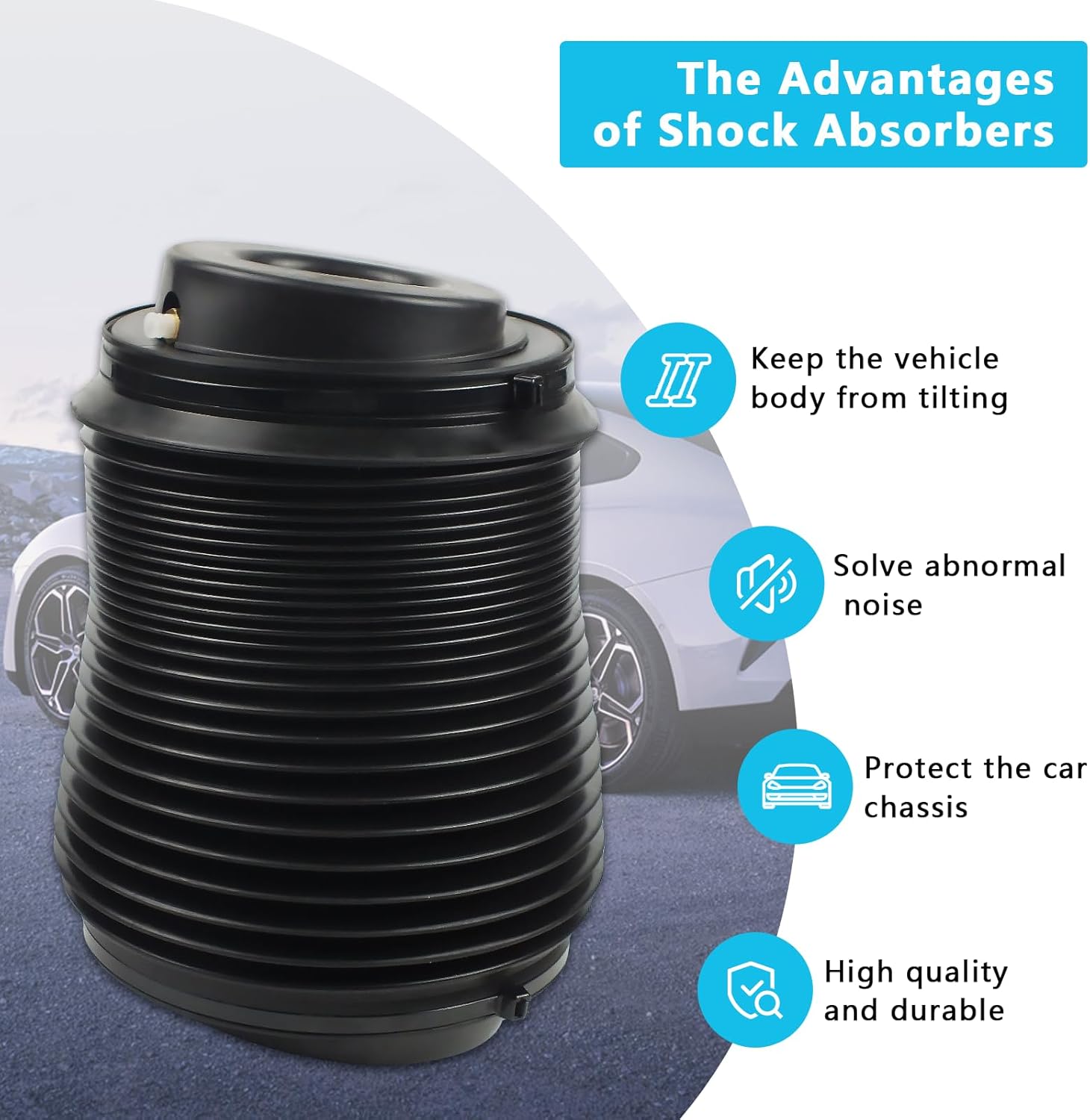 The Advantages of Shock Absorbers

Keep the vehicle body from tilting

Solve abnormal noise

Protect the car chassis

High quality and durable