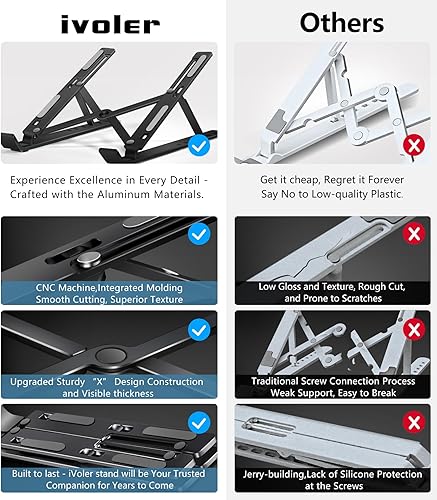 ivoler

Experience Excellence in Every Detail - Crafted with the Aluminum Materials.

CNC Machine,Integrated Molding Smooth Cutting, Superior Texture

Upgraded Sturdy "X" Design Construction and Visible thickness

Built to last - iVoler stand will be Your Trusted Companion for Years to Come

Others

Get it cheap, Regret it Forever Say No to Low-quality Plastic.

Low Gloss and Texture, Rough Cut, and Prone to Scratches

Traditional Screw Connection Process Weak Support, Easy to Break

Jerry-building,Lack of Silicone Protection at the Screws