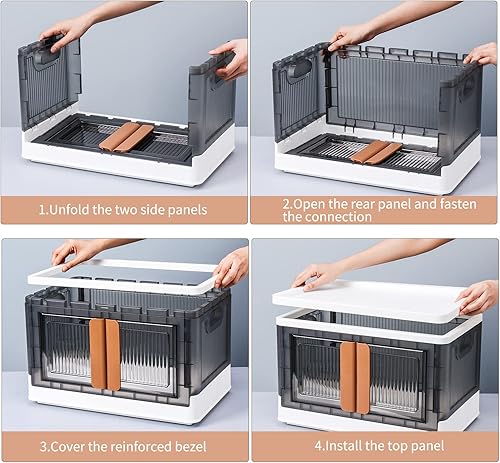 1.Unfold the two side panels

2.Open the rear panel and fasten the connection

3.Cover the reinforced bezel

4.Install the top panel